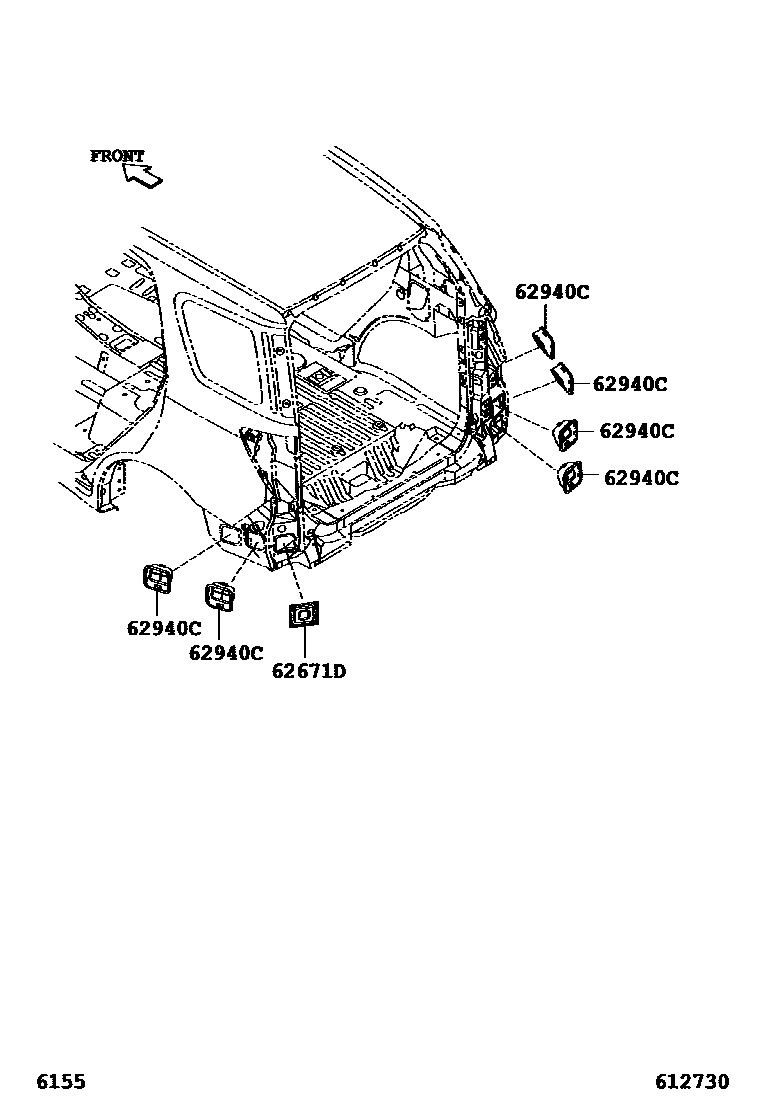 FRONT

62940C

62940C

62940C

62940C

62940C

62940C

62671D

6155

612730