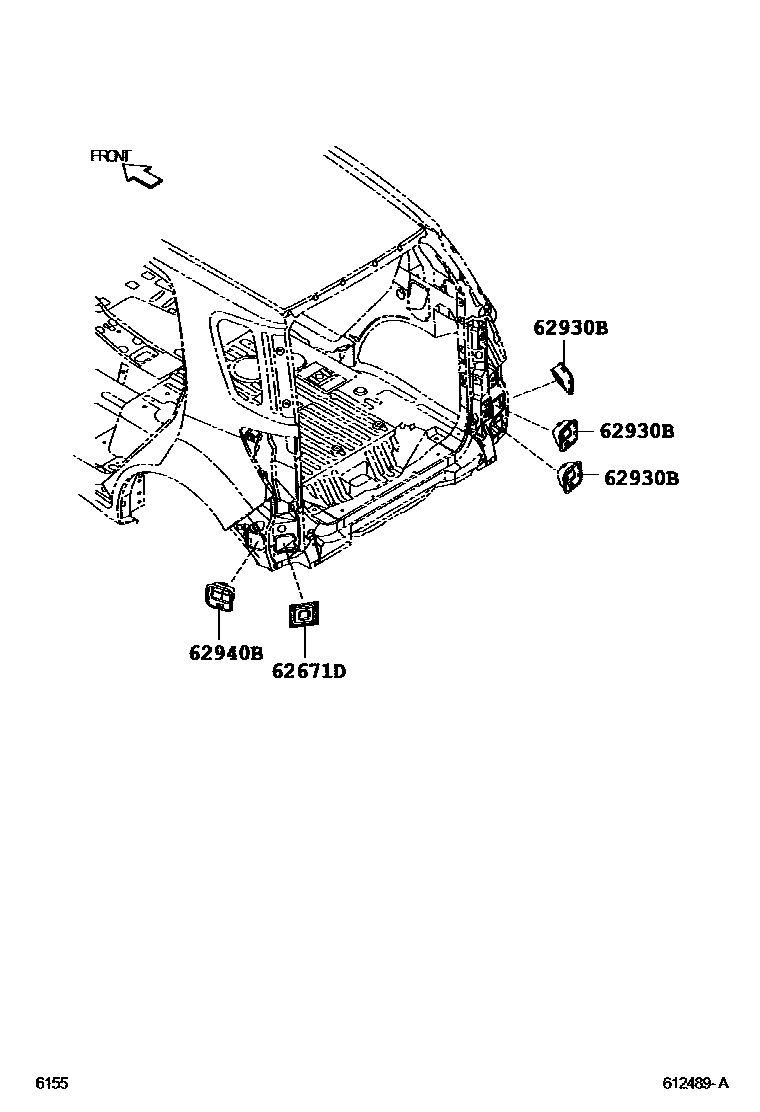 FRONT

62930B

62930B

62930B

62940B

62671D

6155

612489- A