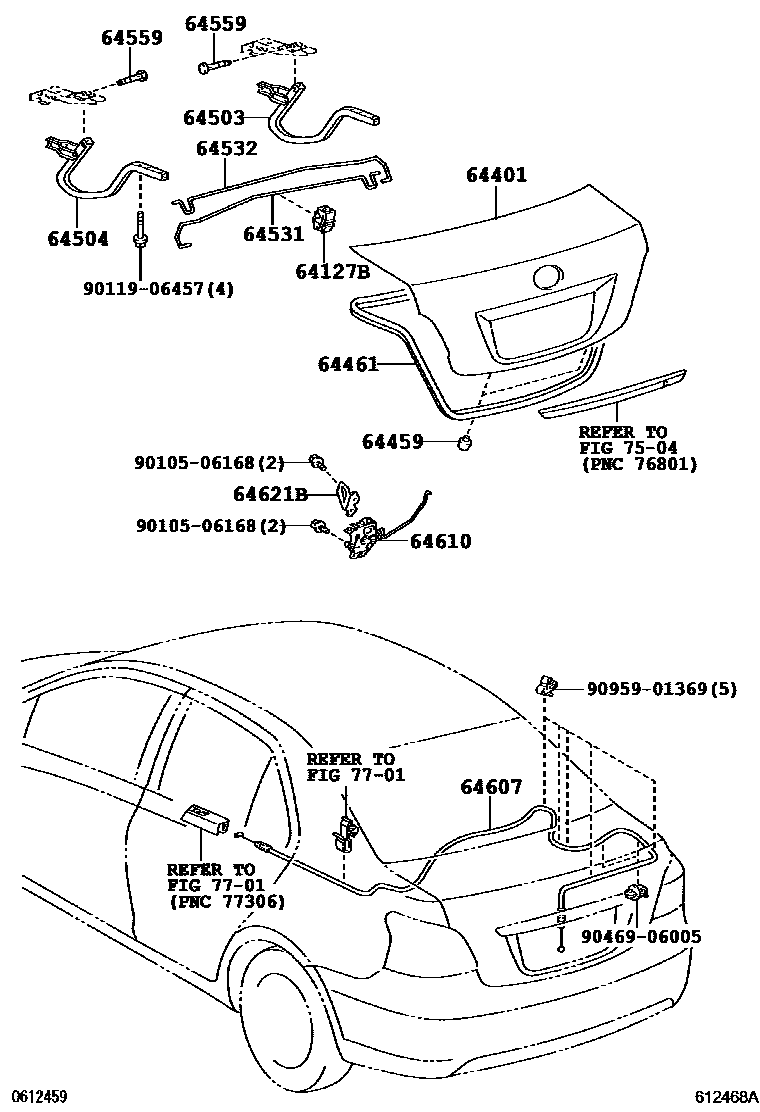 64559

64559

64503

64532

64401

64504

64531

64127B

90119-06457(4)

64461

64459

REFER TO FIG 75-04 (PNC 76801)

90105-06168(2)

64621B

90105-06168(2)

64610

90959-01369(5)

REFER TO FIG 77-01

64607

REFER TO FIG 77-01 (PNC 77306)

90469-06005

0612459

612468A