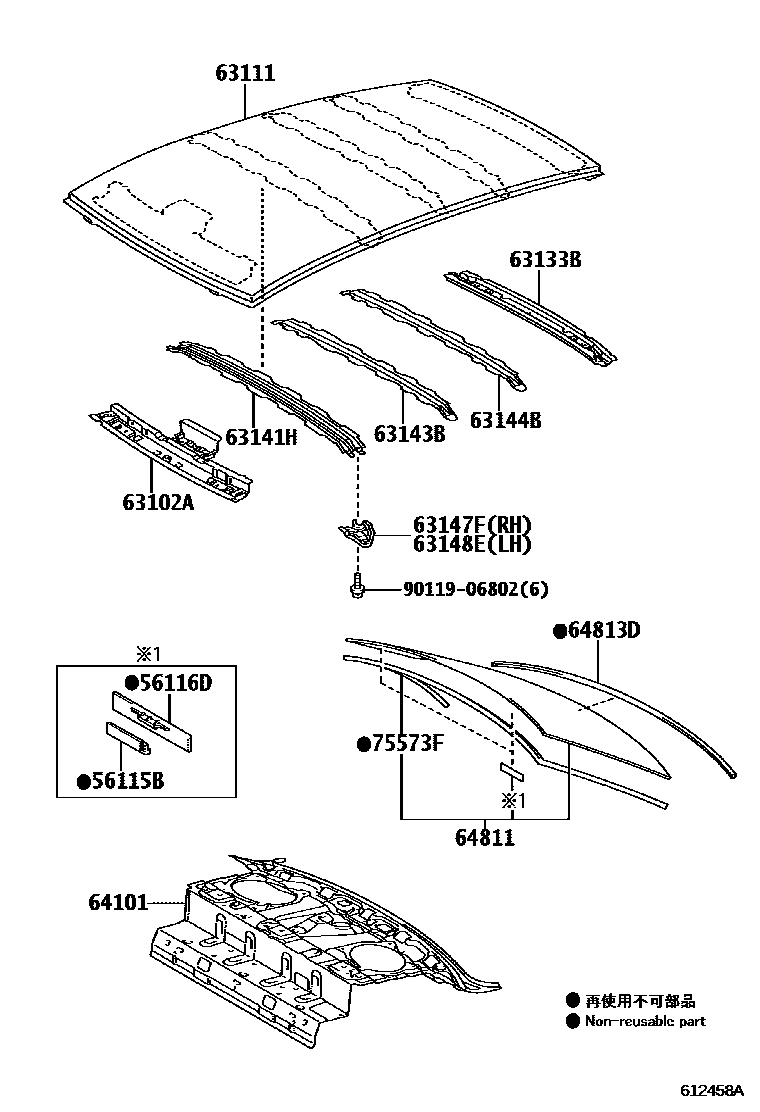 63111

63133B

63141H

63143B

63144B

63102A

63147F(RH)
63148E(LH)

90119-06802(6)

※1

●56116D

●56115B

●64813D

●75573F

※1

64811

64101

● 再使用不可部品
● Non-reusable part

612458A