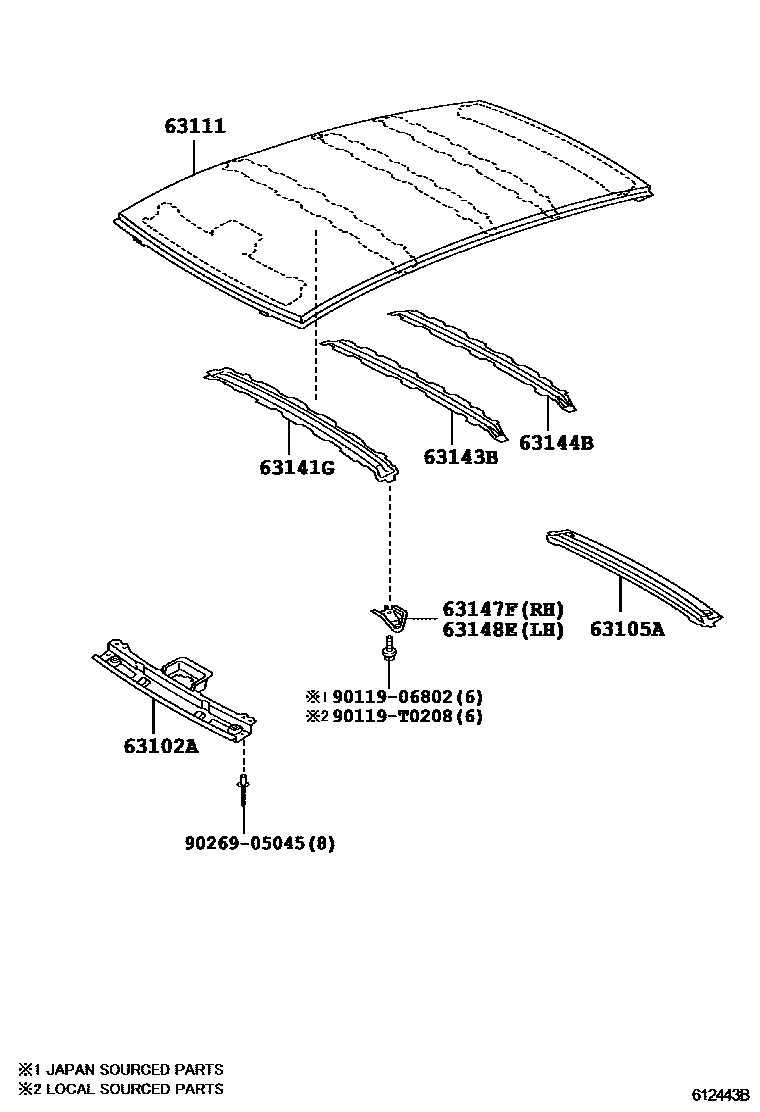 63111

63141G

63143B

63144B

63147F(RH)
63148E(LH)

63105A

※1 90119-06802(6)
※2 90119-T0208(6)

63102A

90269-05045(8)

※1 JAPAN SOURCED PARTS
※2 LOCAL SOURCED PARTS

612443B