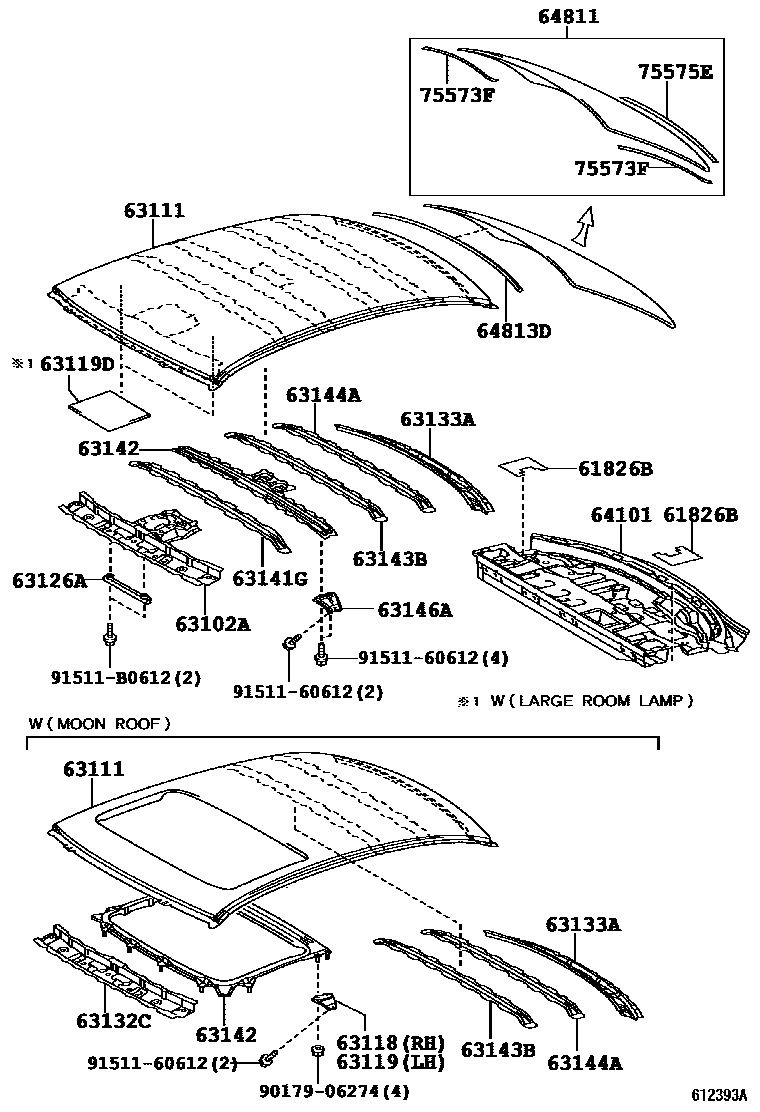 64811
75573F
75575E
75573F
63111
64813D
※1 63119D
63144A
63133A
63142
61826B
64101 61826B
63126A
63141G
63143B
63102A
63146A
91511-B0612(2)
91511-60612(2)
91511-60612(4)
※1 W(LARGE ROOM LAMP)
W(MOON ROOF)
63111
63133A
63132C
63142
63118(RH)
63119(LH)
63143B
63144A
91511-60612(2)
90179-06274(4)
612393A