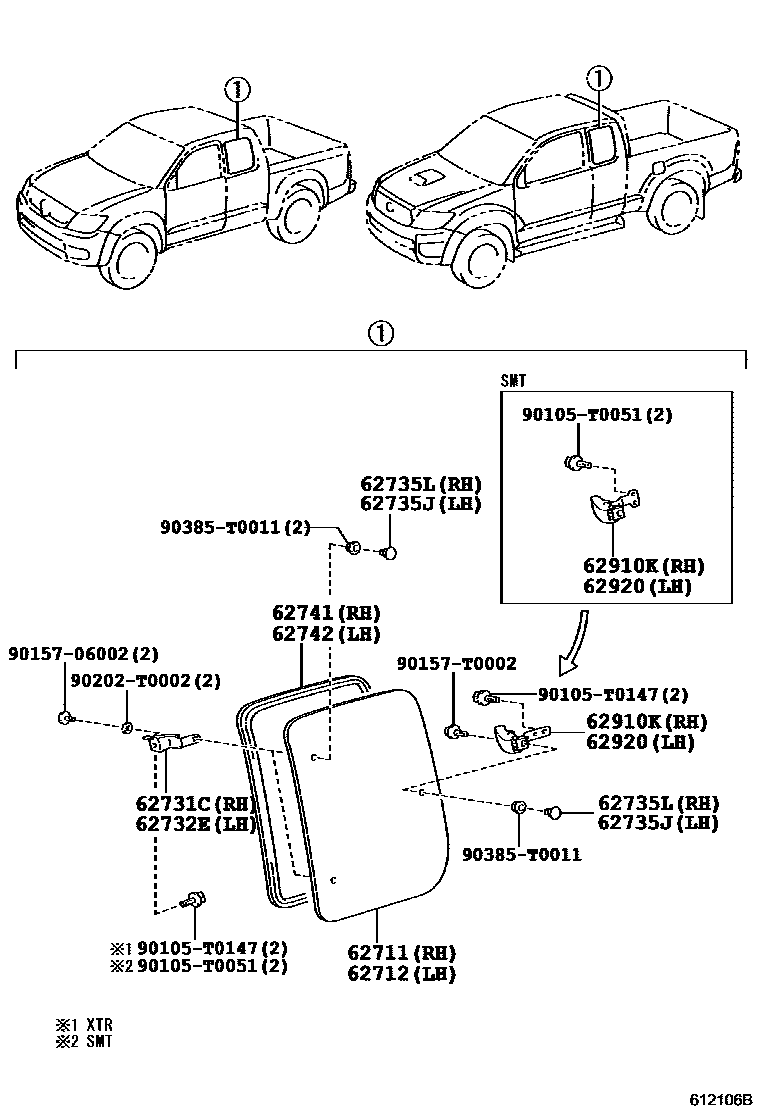 ①
①
①
SMT
90105-T0051(2)
62910K(RH)
62920(LH)
62735L(RH)
62735J(LH)
90385-T0011(2)
62741(RH)
62742(LH)
90157-06002(2)
90202-T0002(2)
90157-T0002
90105-T0147(2)
62910K(RH)
62920(LH)
62731C(RH)
62732E(LH)
62735L(RH)
62735J(LH)
90385-T0011
※1 90105-T0147(2)
※2 90105-T0051(2)
62711(RH)
62712(LH)
※1 XTR
※2 SMT
612106B