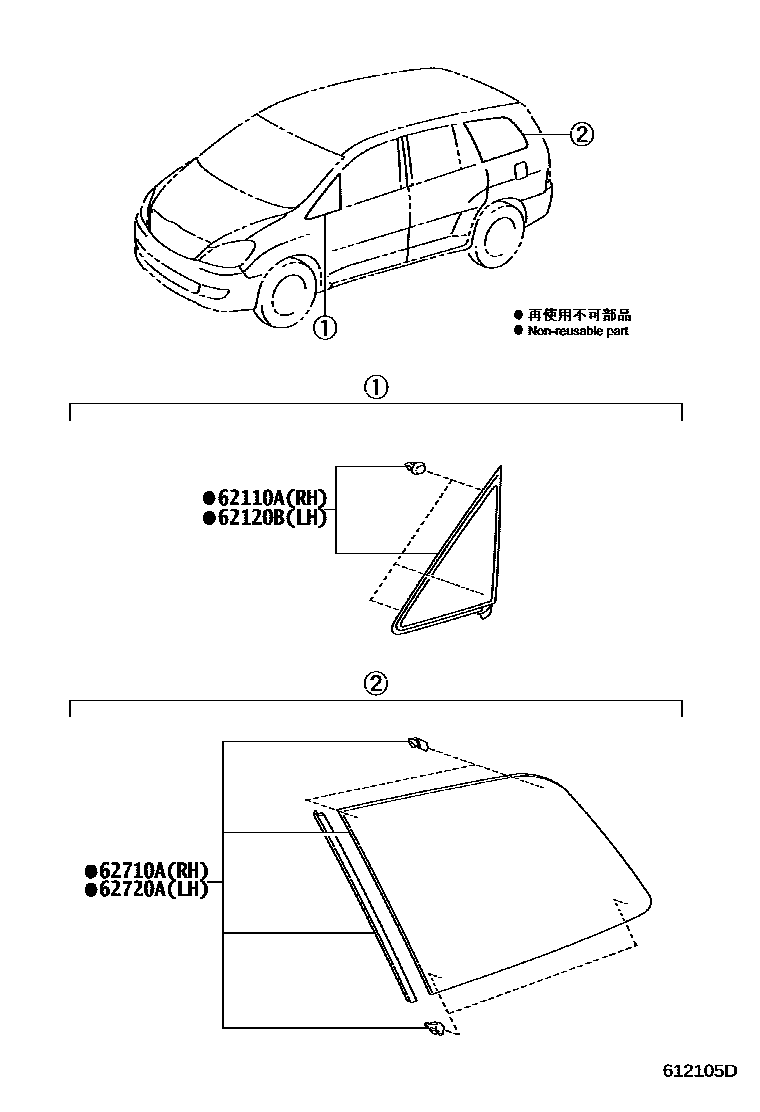 ②

①

● 再使用不可部品
● Non-reusable part

①

●62110A(RH)
●62120B(LH)

②

●62710A(RH)
●62720A(LH)

612105D