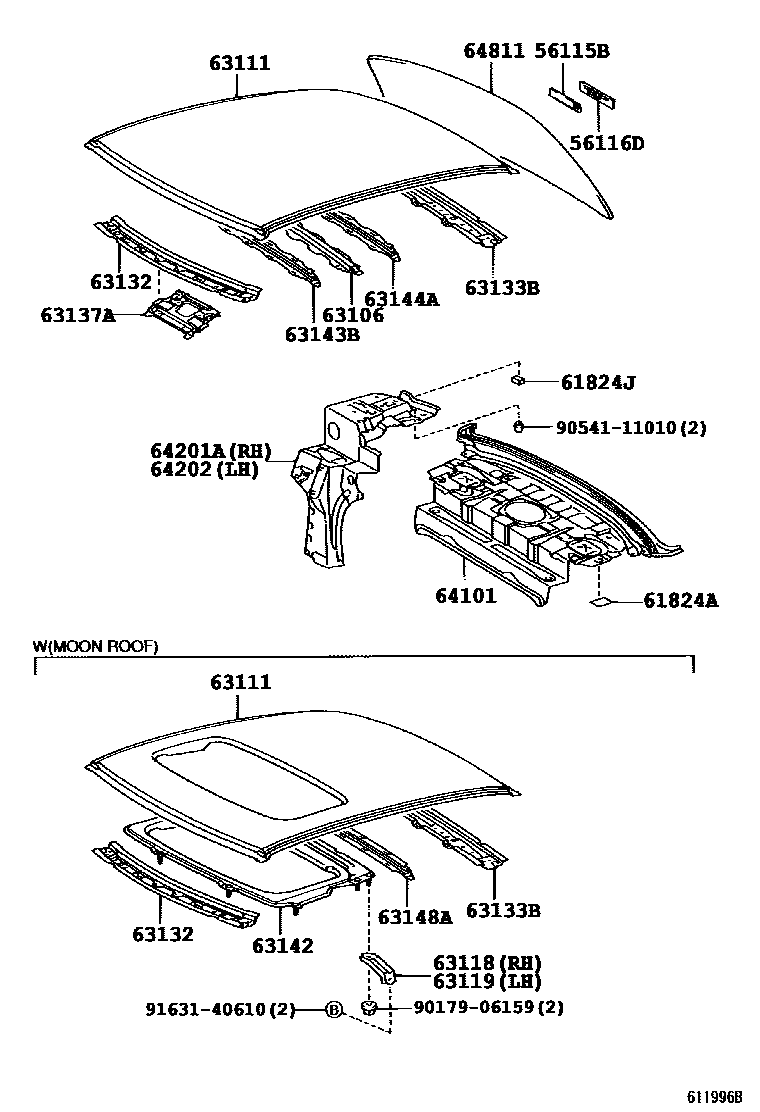 63111
64811 56115B
56116D
63132
63137A
63143B
63106
63144A
63133B
61824J
90541-11010(2)
64201A(RH)
64202(LH)
64101
61824A

W(MOON ROOF)

63111
63132
63142
63148A
63133B
63118(RH)
63119(LH)
91631-40610(2)
B
90179-06159(2)

611996B