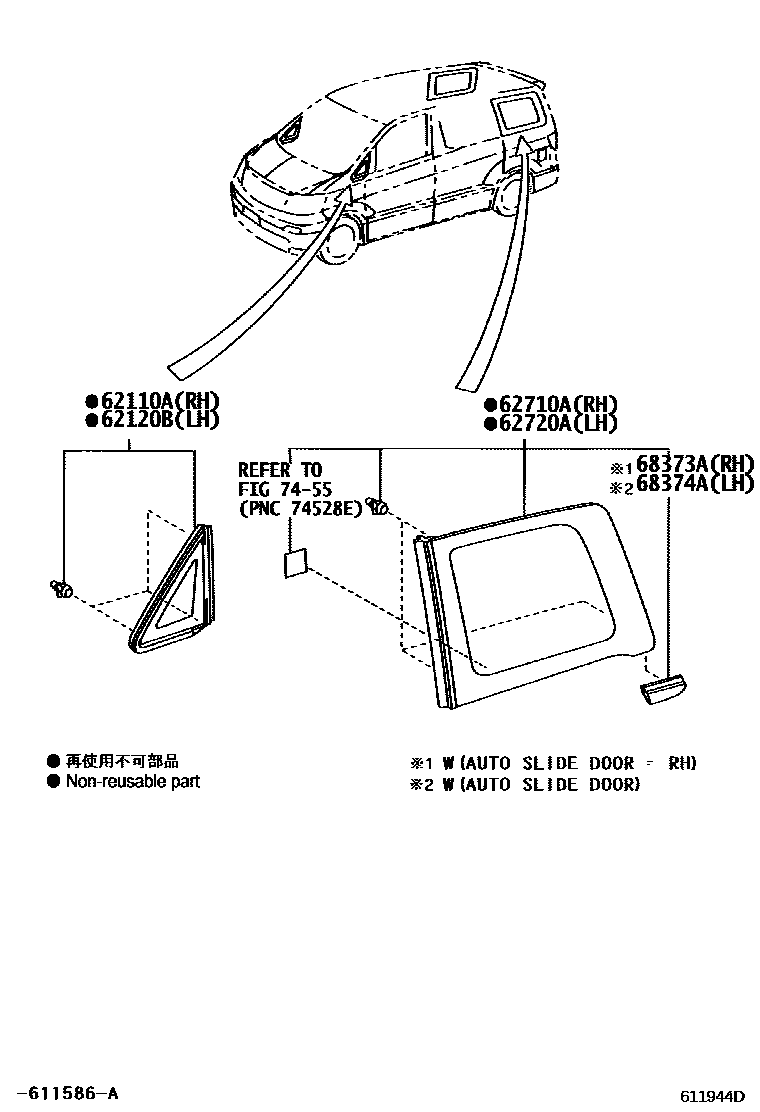 ●62110A(RH)
●62120B(LH)

●62710A(RH)
●62720A(LH)

REFER TO
FIG 74-55
(PNC 74528E)

※1 68373A(RH)
※2 68374A(LH)

● 再使用不可部品
● Non-reusable part

※1 W(AUTO SLIDE DOOR = RH)
※2 W(AUTO SLIDE DOOR)

-611586-A

611944D