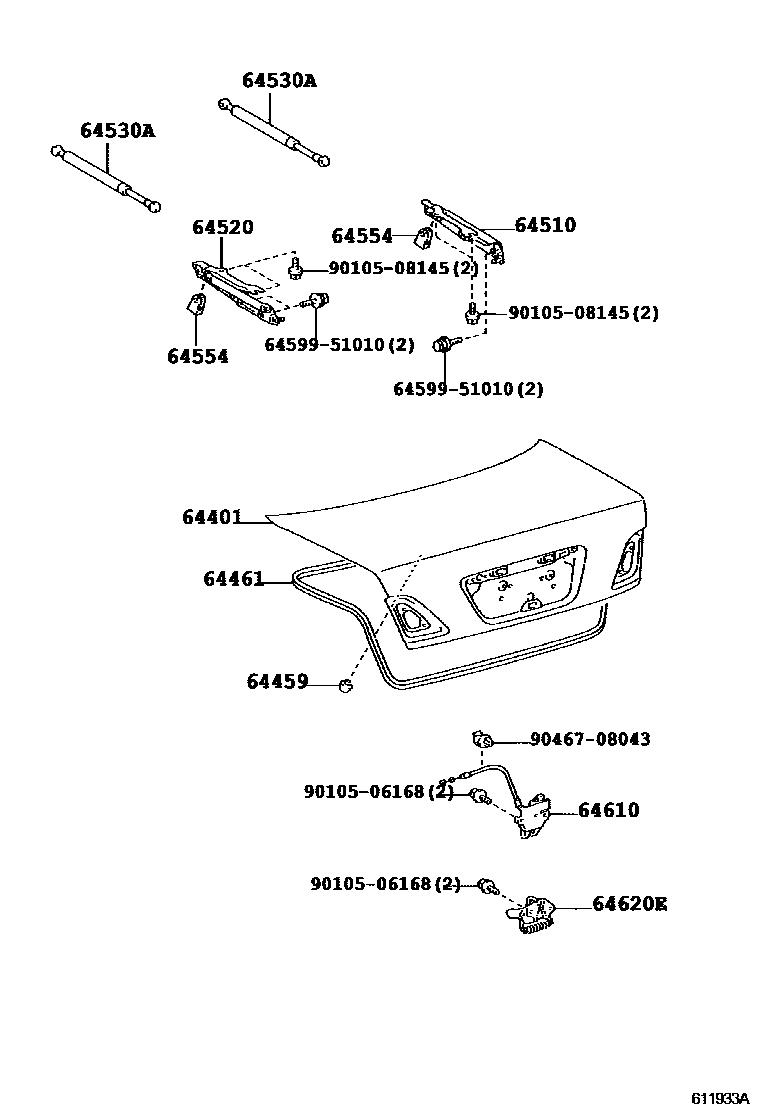 64530A
64530A
64520
64554
64510
90105-08145(2)
90105-08145(2)
64554
64599-51010(2)
64599-51010(2)
64401
64461
64459
90467-08043
90105-06168(2)
64610
90105-06168(2)
64620E
611933A