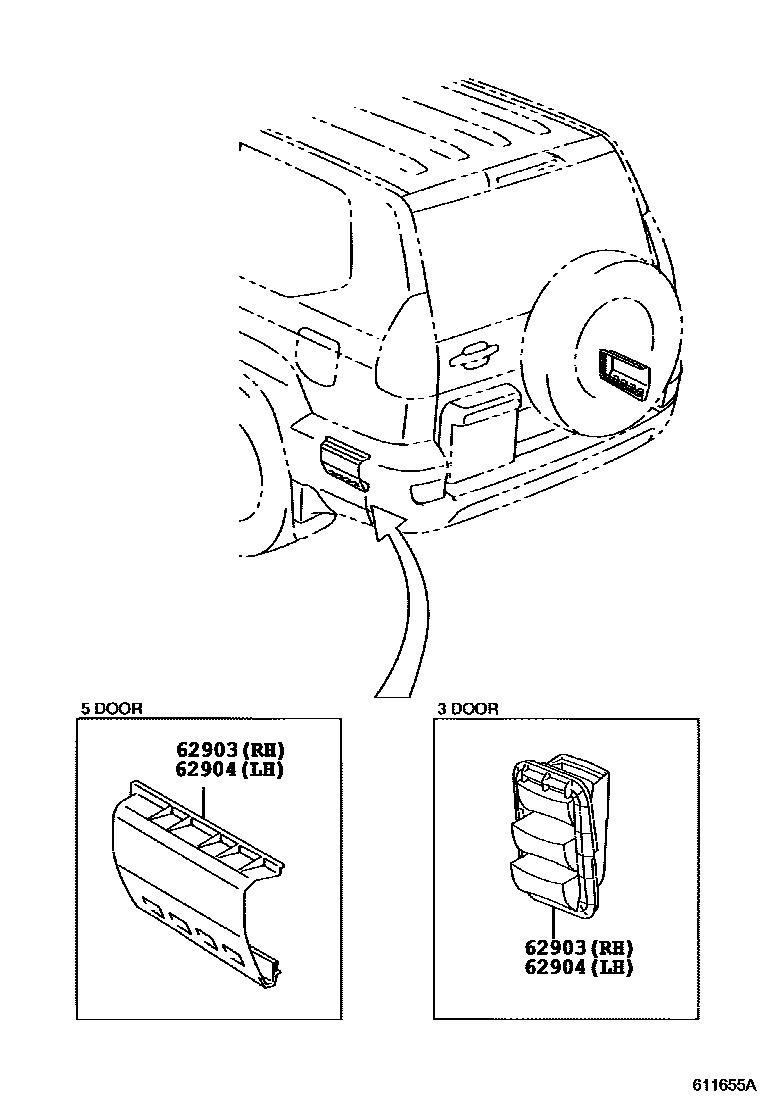 5 DOOR

62903 (RH)
62904 (LH)

3 DOOR

62903 (RH)
62904 (LH)

611655A