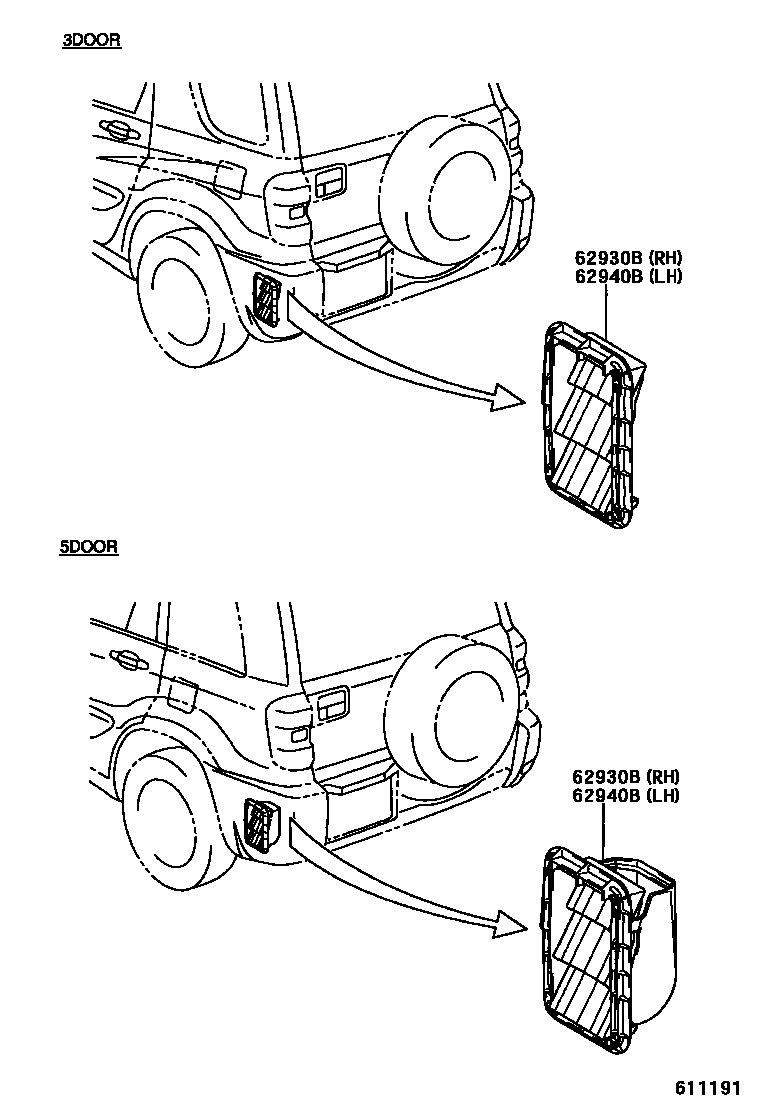 3DOOR

62930B (RH)
62940B (LH)

5DOOR

62930B (RH)
62940B (LH)

611191