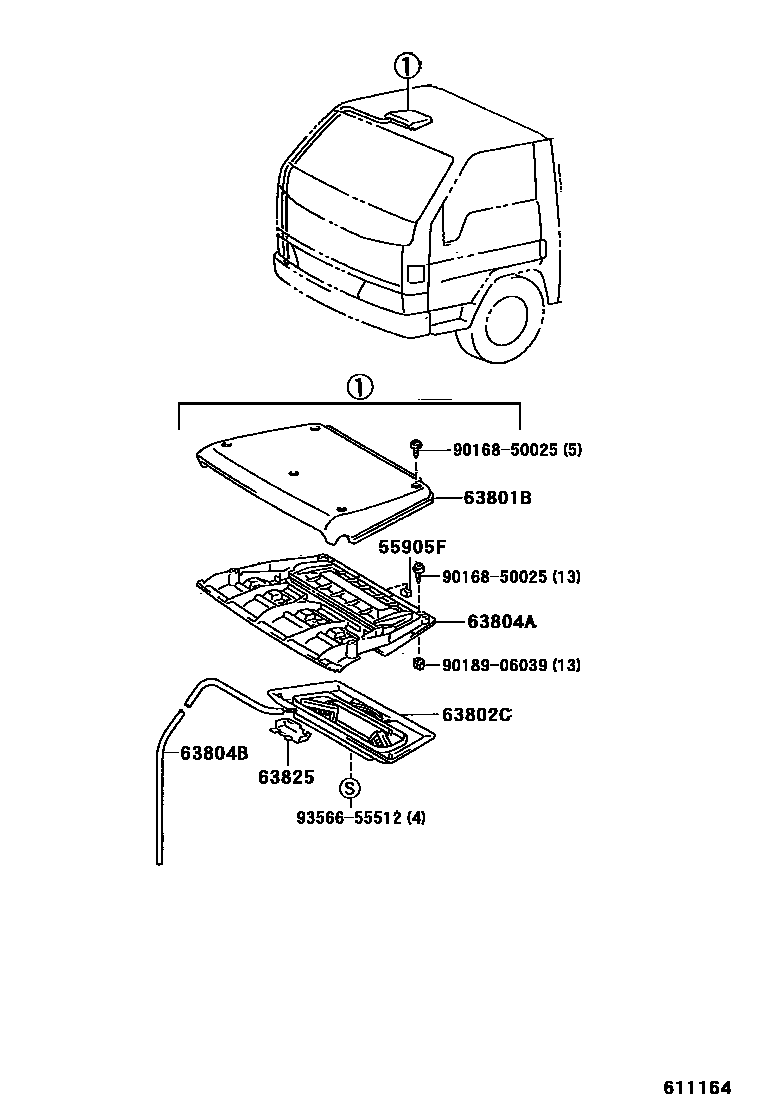 ①

①

90168-50025 (5)

63801B

55905F

90168-50025 (13)

63804A

90189-06039 (13)

63802C

63804B

63825

S

93566-55512 (4)

611164