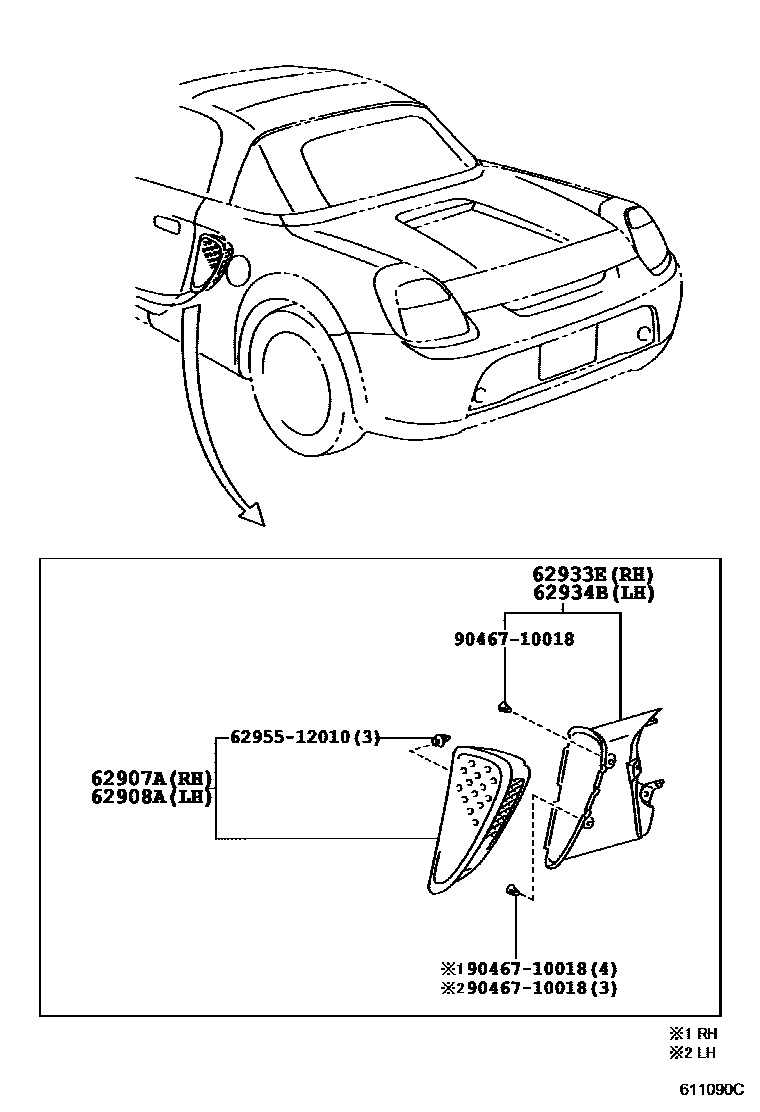 62933E(RH)
62934B(LH)

90467-10018

62955-12010(3)

62907A(RH)
62908A(LH)

※1 90467-10018(4)
※2 90467-10018(3)

※1 RH
※2 LH

611090C