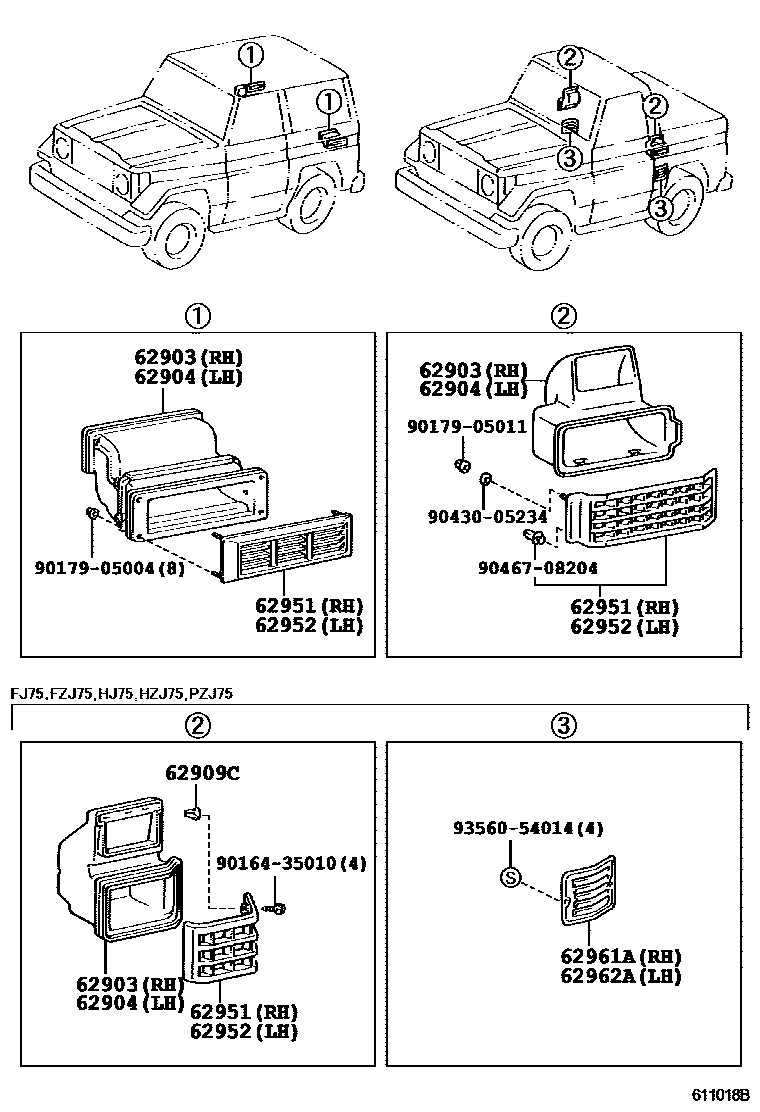 ①
①
②
②
③
③

①
62903 (RH)
62904 (LH)
90179-05004 (8)
62951 (RH)
62952 (LH)

②
62903 (RH)
62904 (LH)
90179-05011
90430-05234
90467-08204
62951 (RH)
62952 (LH)

FJ75, FZJ75, HJ75, HZJ75, PZJ75

②
62909C
90164-35010 (4)
62903 (RH)
62904 (LH)
62951 (RH)
62952 (LH)

③
93560-54014 (4)
S
62961A (RH)
62962A (LH)

611018B