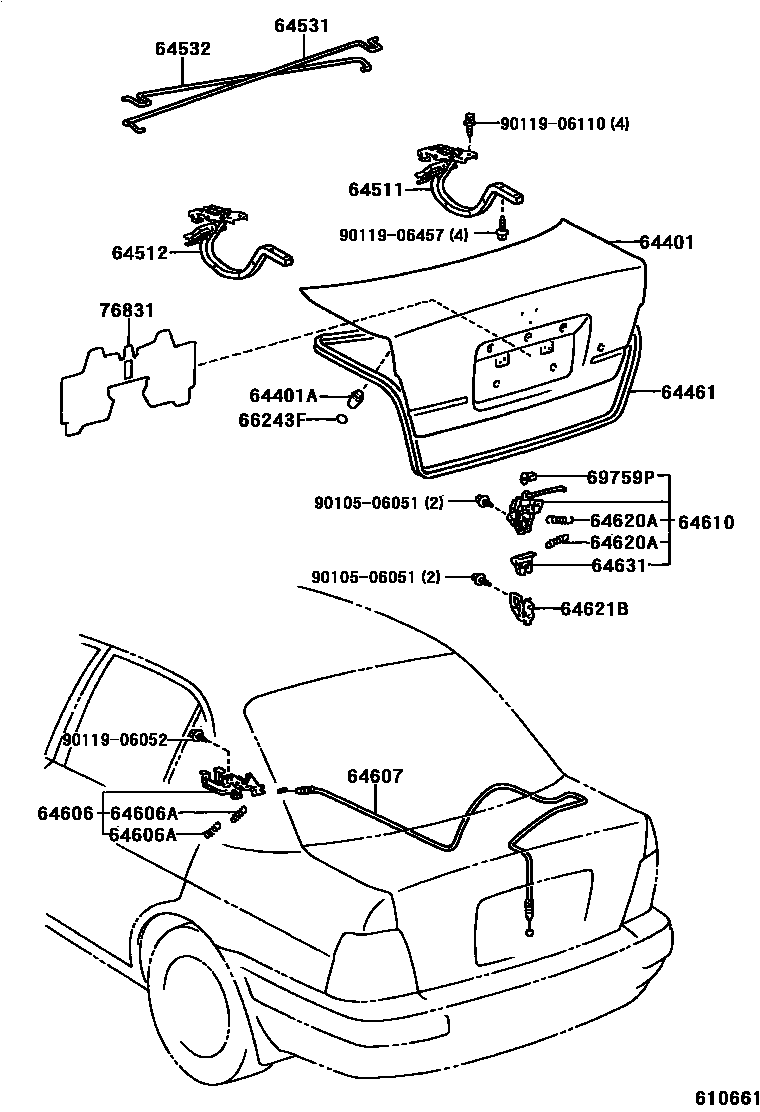 64531
64532
90119-06110 (4)
64511
90119-06457 (4)
64401
64512
76831
64401A
66243F
64461
69759P
90105-06051 (2)
64620A
64610
64620A
64631
90105-06051 (2)
64621B
90119-06052
64607
64606
64606A
64606A
610661