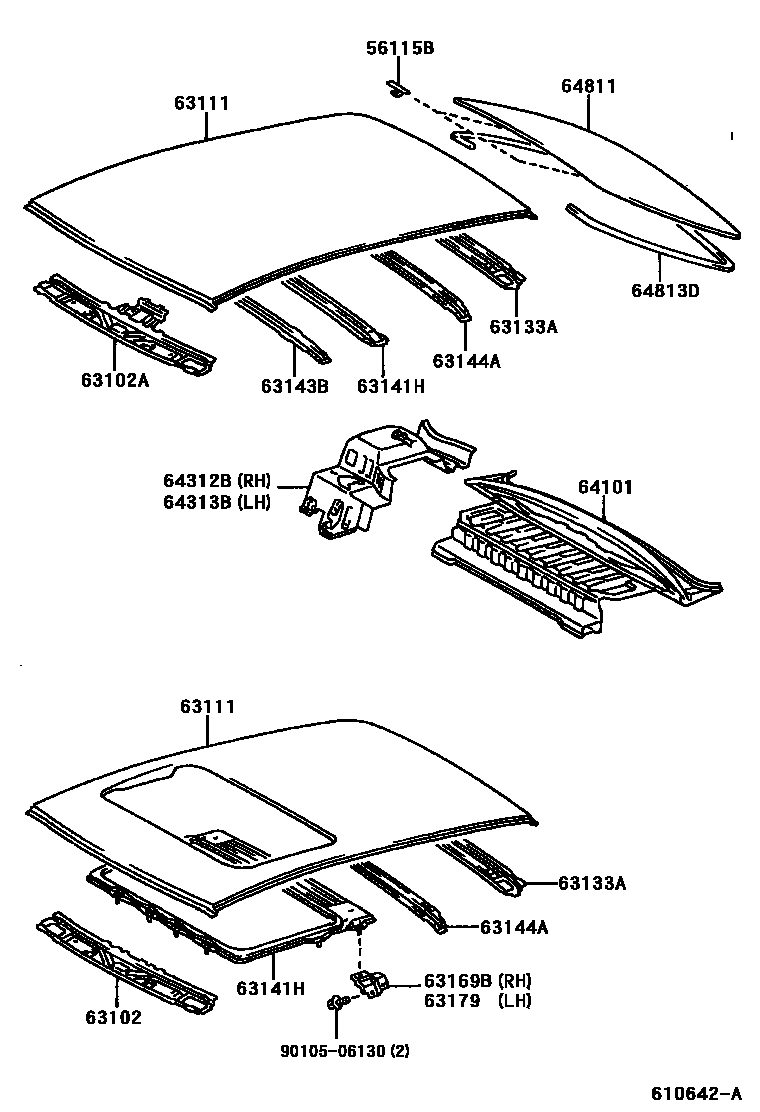 56115B
63111
64811
64813D
63133A
63144A
63102A
63143B
63141H
64312B (RH)
64313B (LH)
64101
63111
63133A
63144A
63141H
63169B (RH)
63179 (LH)
63102
90105-06130 (2)
610642-A