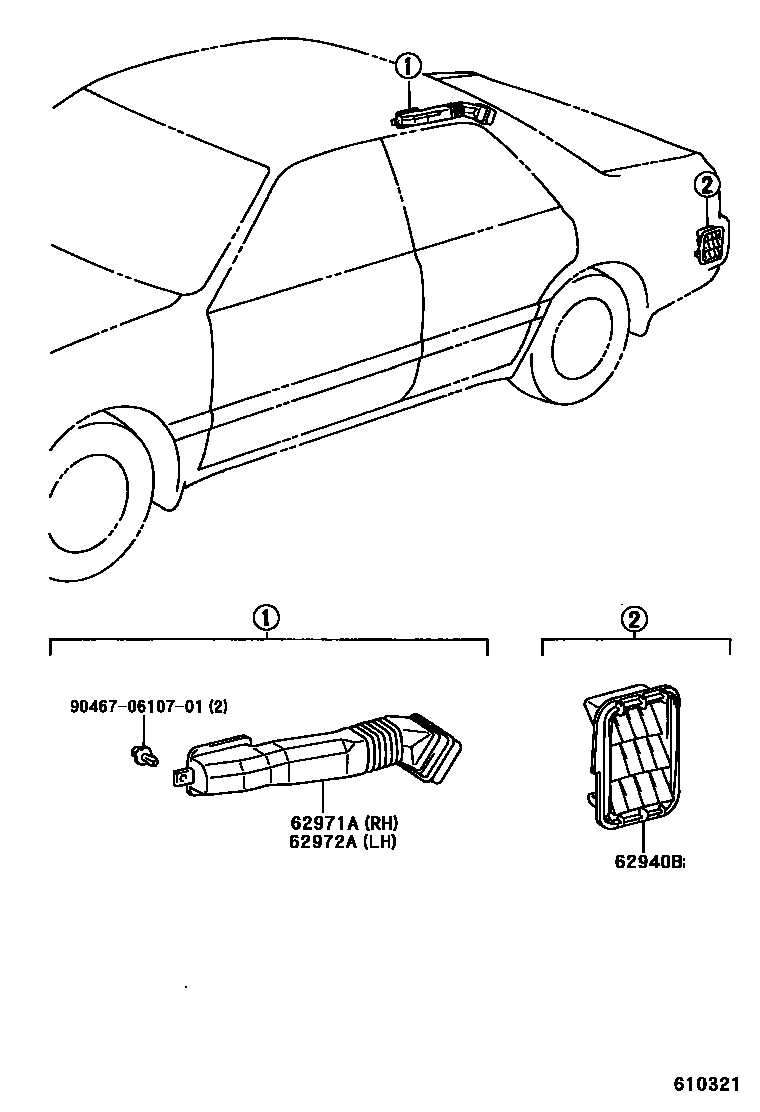 ①

②

①

②

90467-06107-01 (2)

62971A (RH)
62972A (LH)

62940B

610321