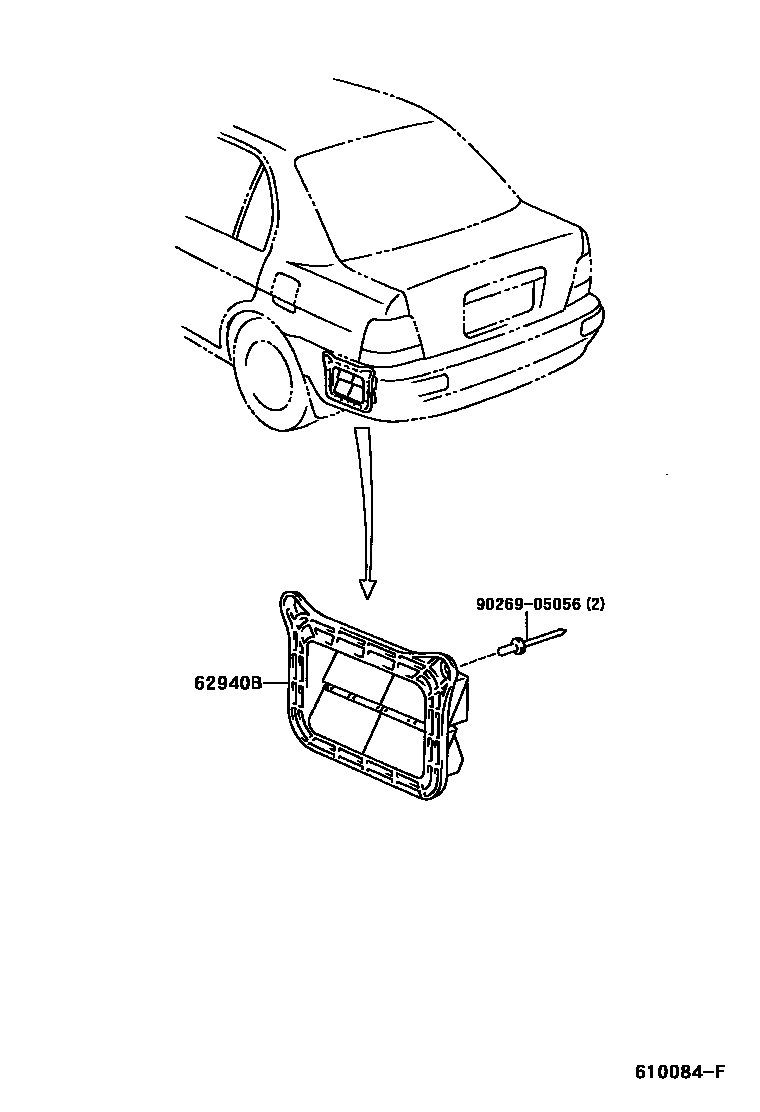 90269-05056 (2)

62940B

610084-F