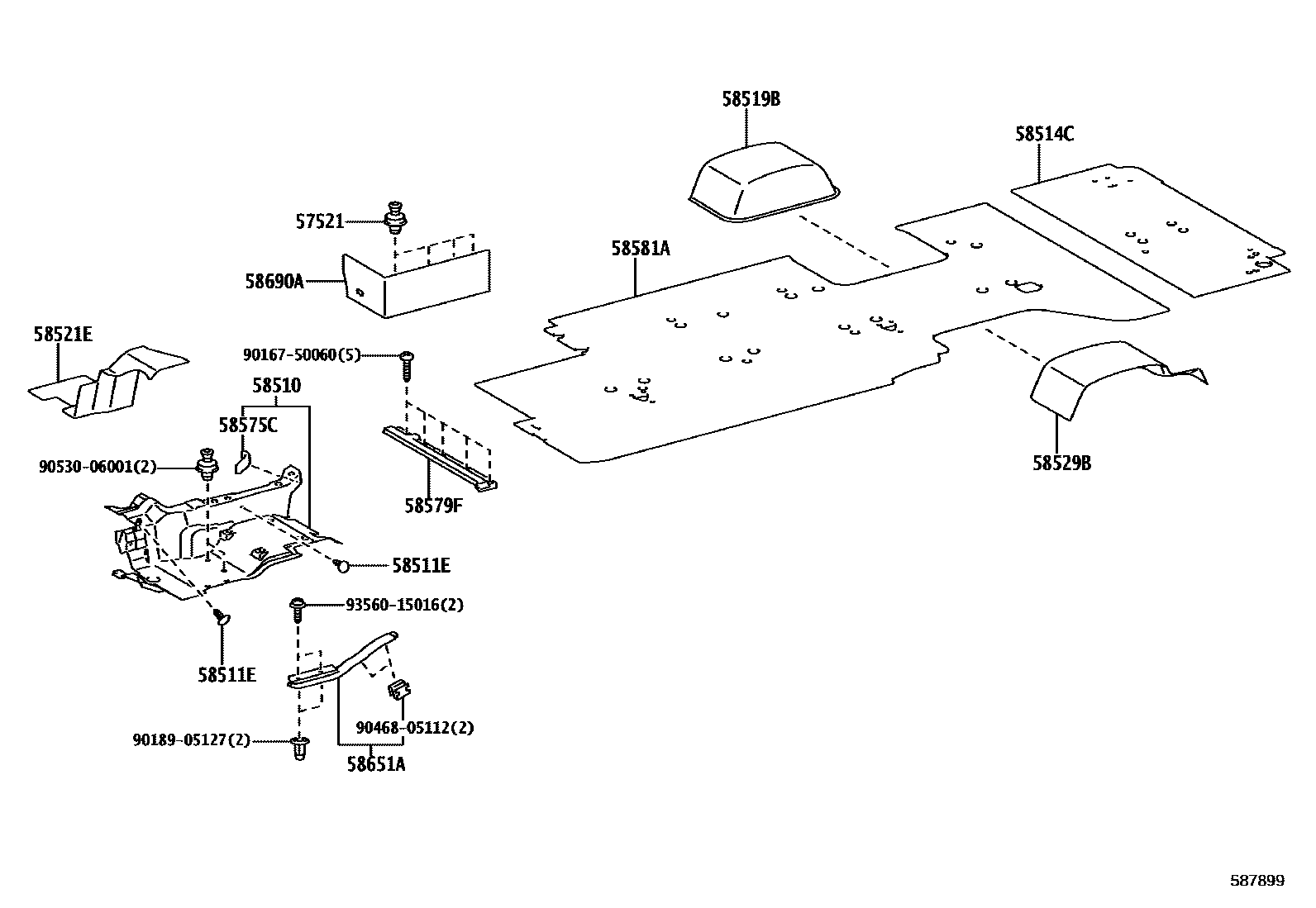 58519B
58514C
57521
58581A
58690A
58521E
90167-50060(5)
58510
58575C
90530-06001(2)
58579F
58529B
58511E
93560-15016(2)
58511E
90468-05112(2)
90189-05127(2)
58651A
587899