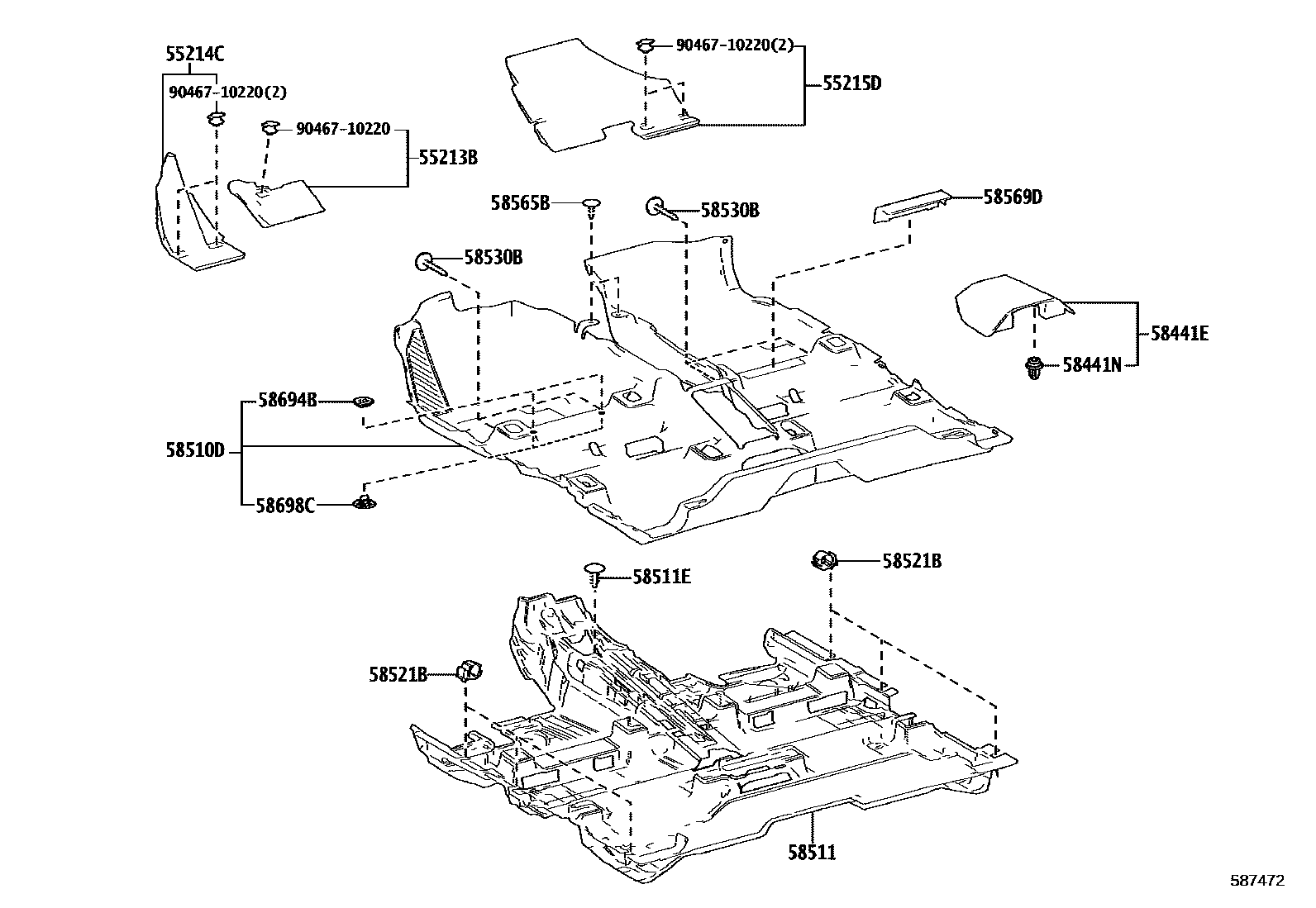 55214C
90467-10220(2)
90467-10220
55213B
90467-10220(2)
55215D
58565B
58530B
58569D
58530B
58441E
58441N
58694B
58510D
58698C
58511E
58521B
58521B
58511
587472