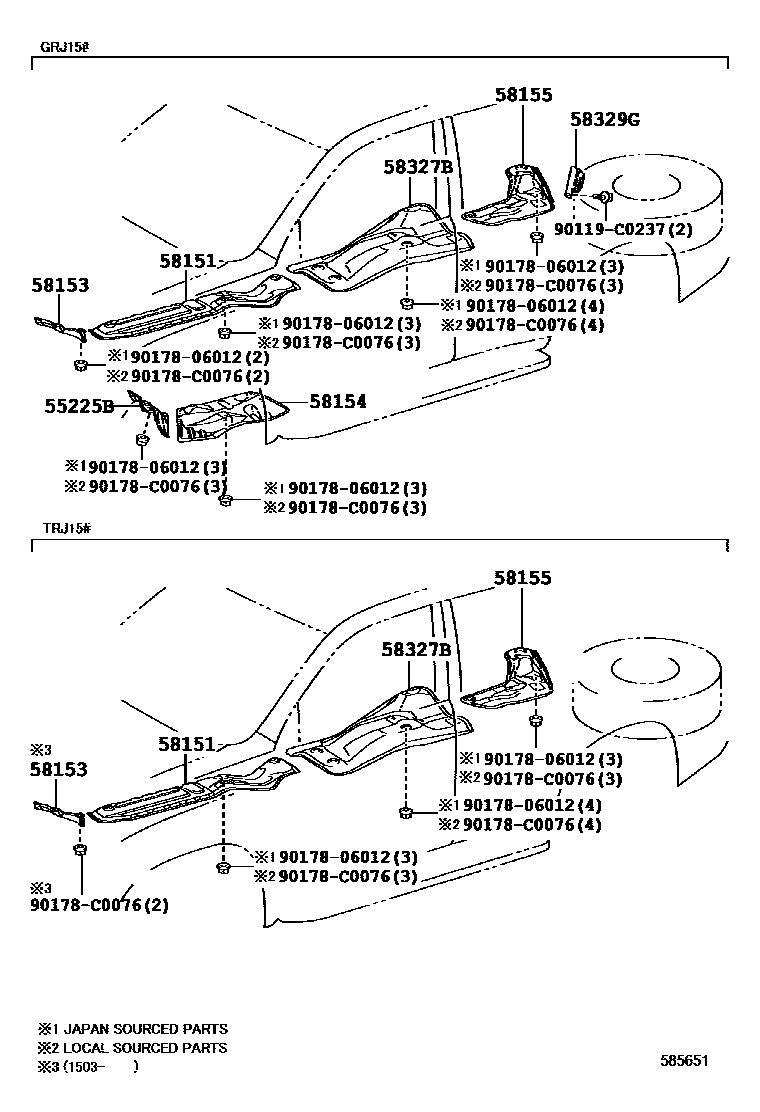 GRJ15#

58155
58329G
58327B
90119-C0237(2)
58151
※1 90178-06012(3)
※2 90178-C0076(3)
58153
※1 90178-06012(4)
※2 90178-C0076(4)
※1 90178-06012(3)
※2 90178-C0076(3)
※1 90178-06012(2)
※2 90178-C0076(2)
55225B
58154
※1 90178-06012(3)
※2 90178-C0076(3)
※1 90178-06012(3)
※2 90178-C0076(3)

TRJ15#

58155
58327B
※3
58151
58153
※1 90178-06012(3)
※2 90178-C0076(3)
※1 90178-06012(4)
※2 90178-C0076(4)
※1 90178-06012(3)
※2 90178-C0076(3)
※3
90178-C0076(2)

※1 JAPAN SOURCED PARTS
※2 LOCAL SOURCED PARTS
※3 (1503- )

585651