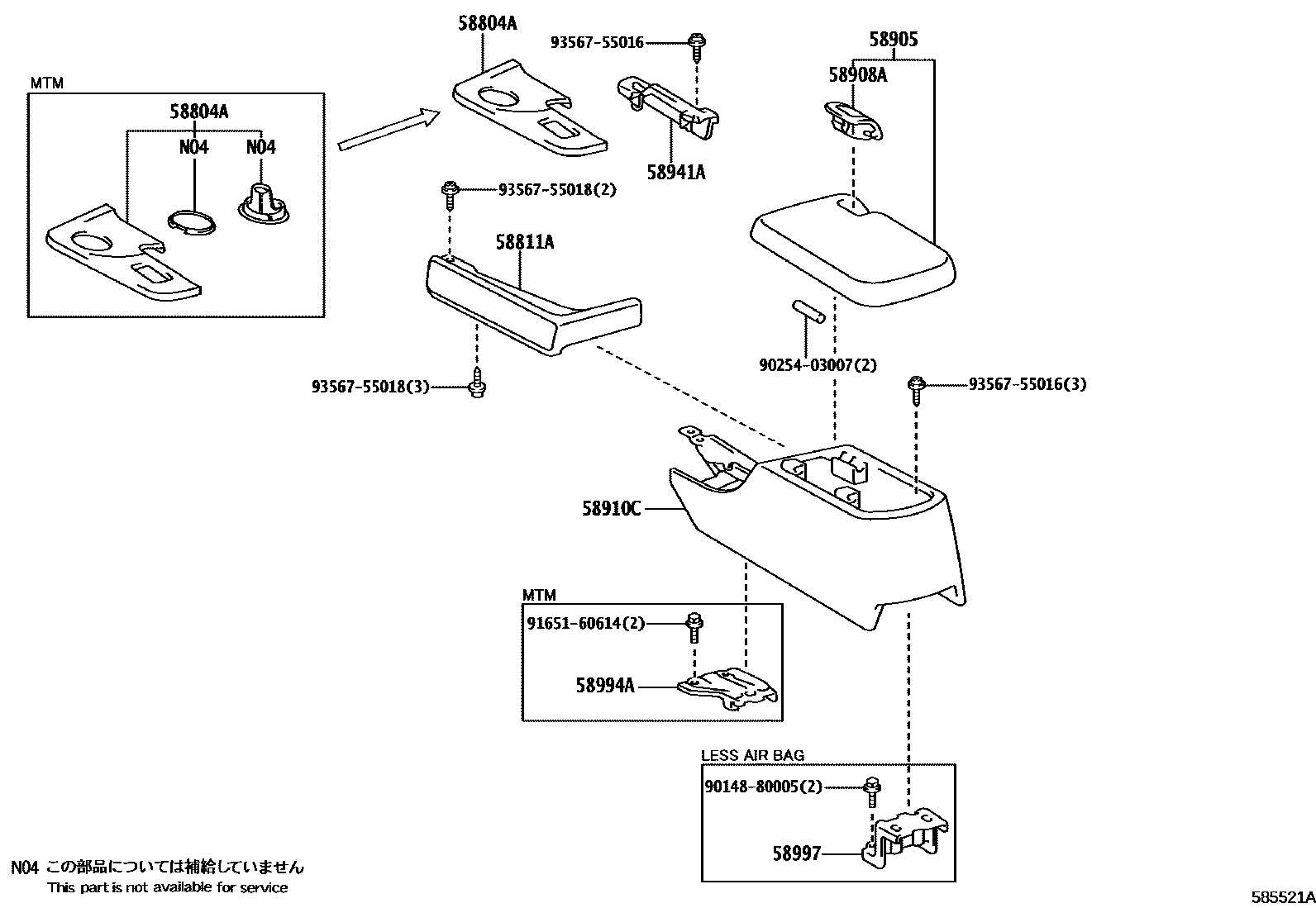 MTM
58804A
N04
N04

58804A
93567-55016
58941A
58905
58908A

93567-55018(2)
58811A
93567-55018(3)
90254-03007(2)
93567-55016(3)

58910C

MTM
91651-60614(2)
58994A

LESS AIR BAG
90148-80005(2)
58997

N04 この部品については補給していません
This part is not available for service

585521A