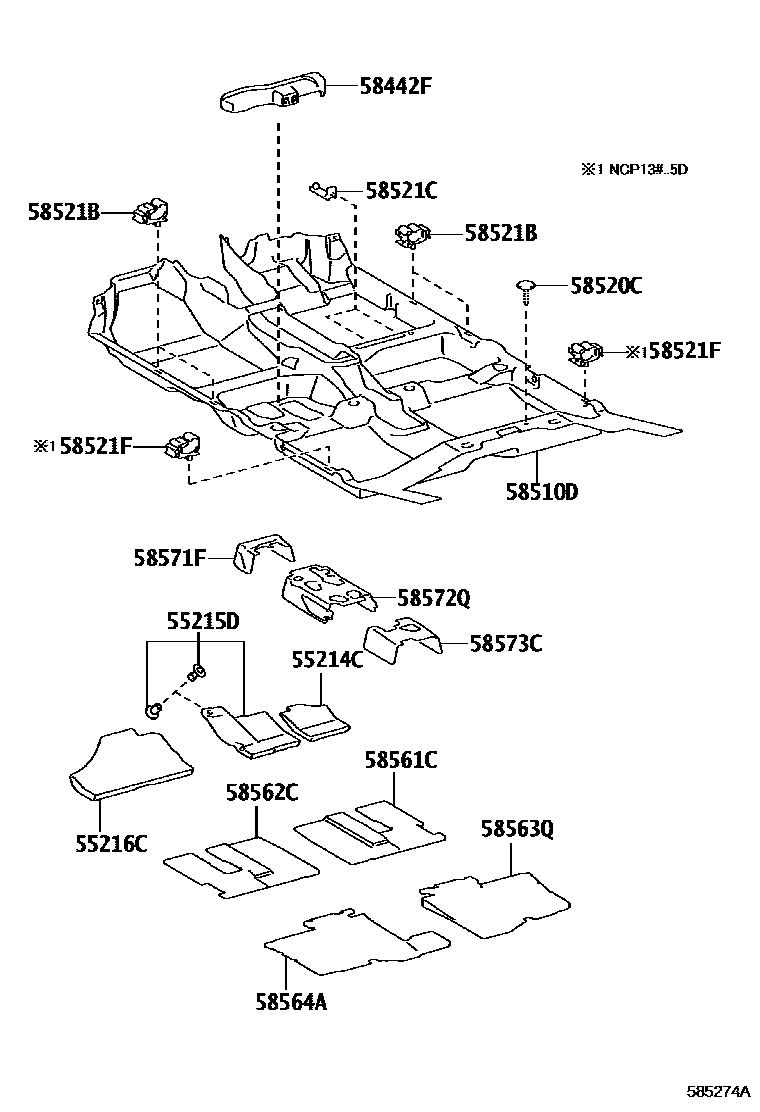 58442F

※1 NCP13#..5D

58521C

58521B

58521B

58520C

※1 58521F

※1 58521F

58510D

58571F

58572Q

55215D

58573C

55214C

58561C

58562C

58563Q

55216C

58564A

585274A