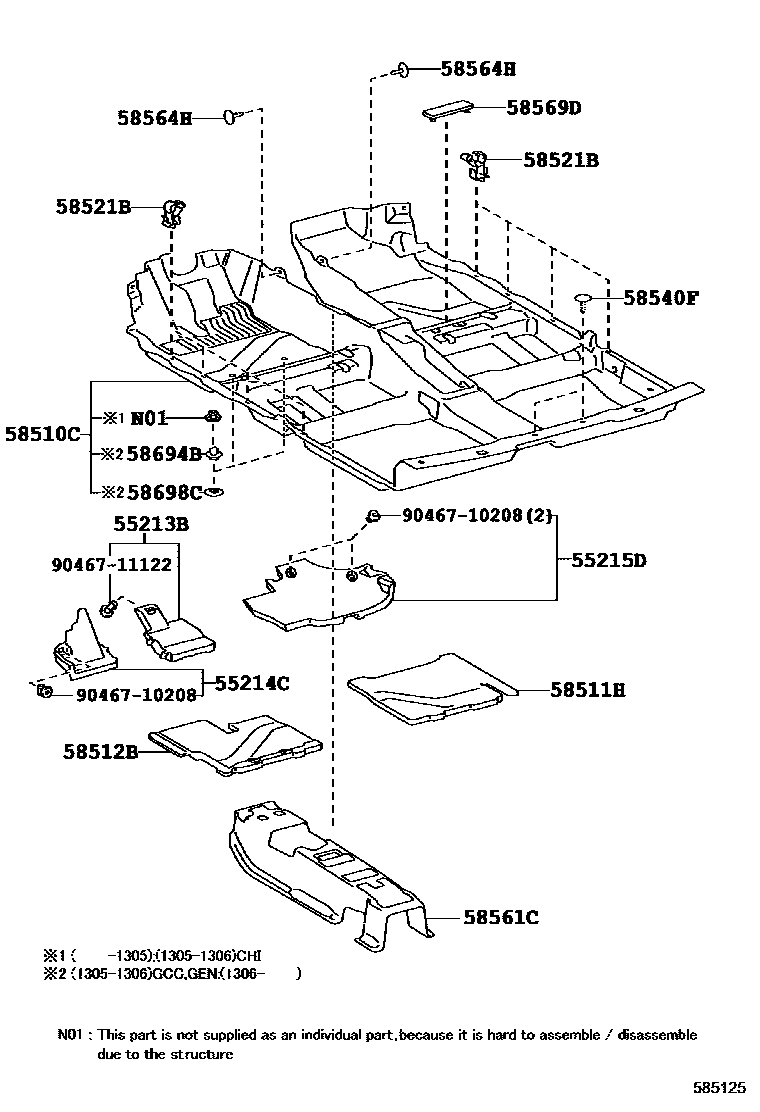 58564H
58564H
58569D
58521B
58521B
58540F
58510C
※1 N01
※2 58694B
※2 58698C
55213B
90467-11122
90467-10208(2)
55215D
55214C
90467-10208
58511H
58512B
58561C

※1 (　　-1305);(1305-1306)CHI
※2 (1305-1306)GCC,GEN;(1306-　　)

N01 : This part is not supplied as an individual part,because it is hard to assemble / disassemble due to the structure

585125