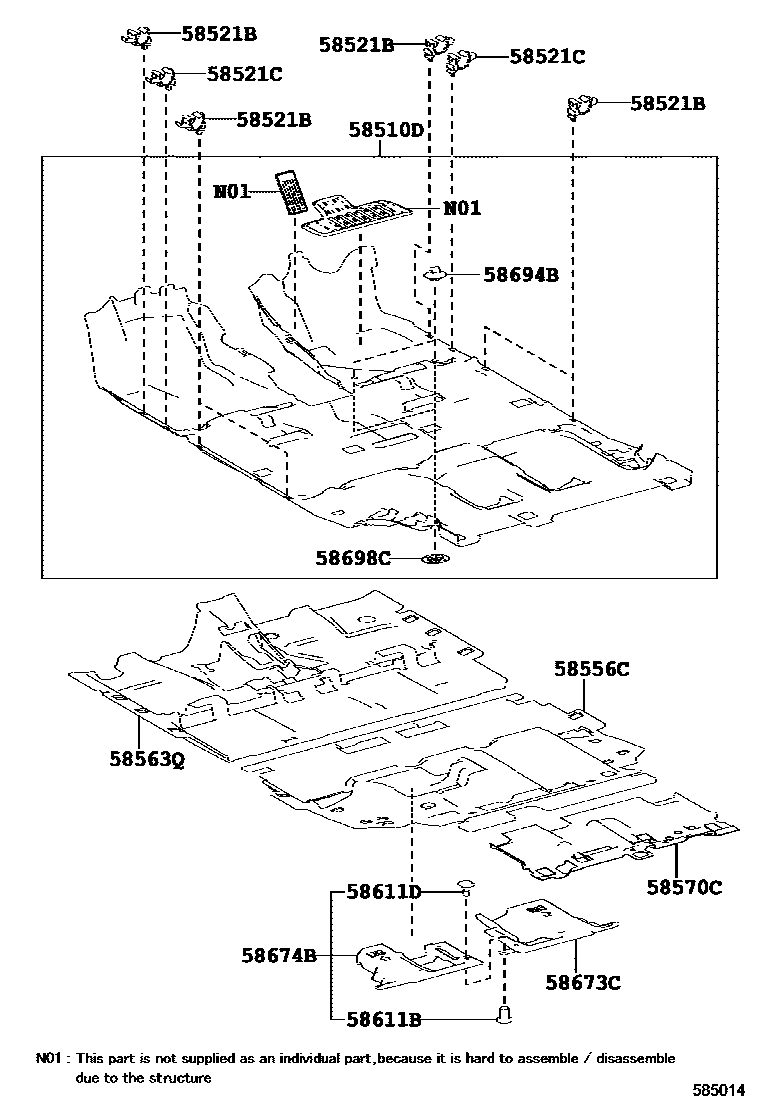 58521B
58521C
58521B
58521B
58521C
58521B
58510D
N01
N01
58694B
58698C
58556C
58563Q
58570C
58611D
58674B
58673C
58611B

N01 : This part is not supplied as an individual part,because it is hard to assemble / disassemble due to the structure

585014