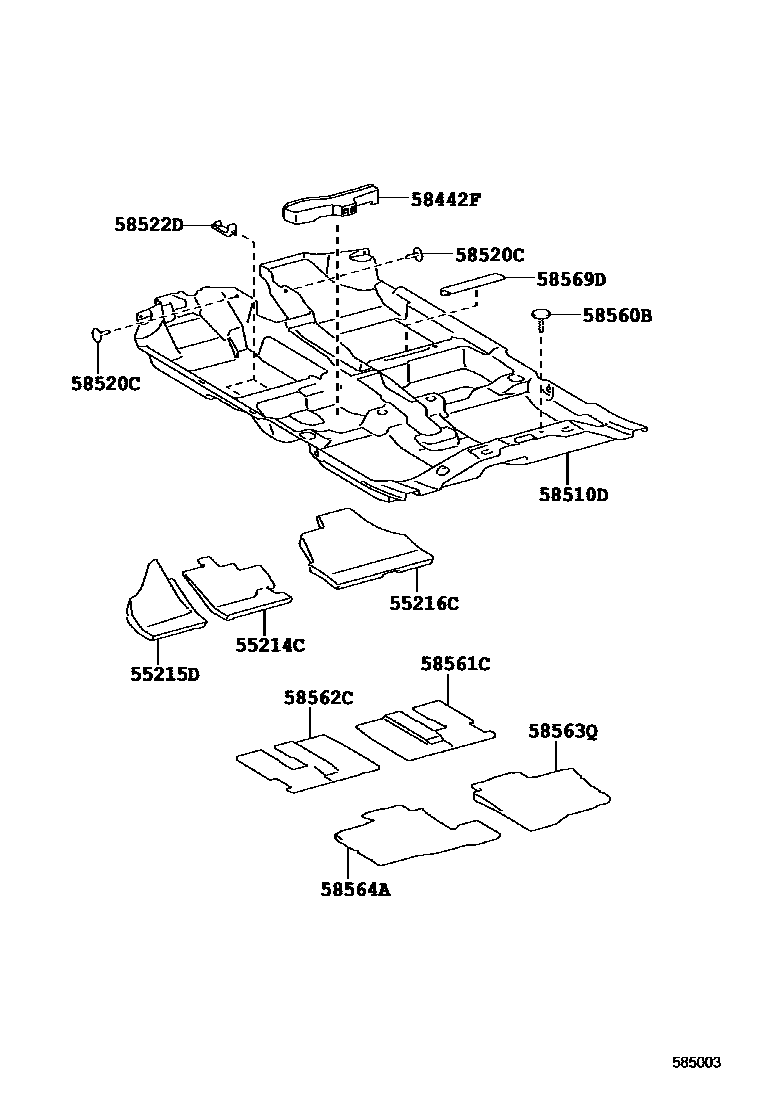 58442F
58522D
58520C
58569D
58560B
58520C
58510D
55216C
55214C
55215D
58561C
58562C
58563Q
58564A
585003