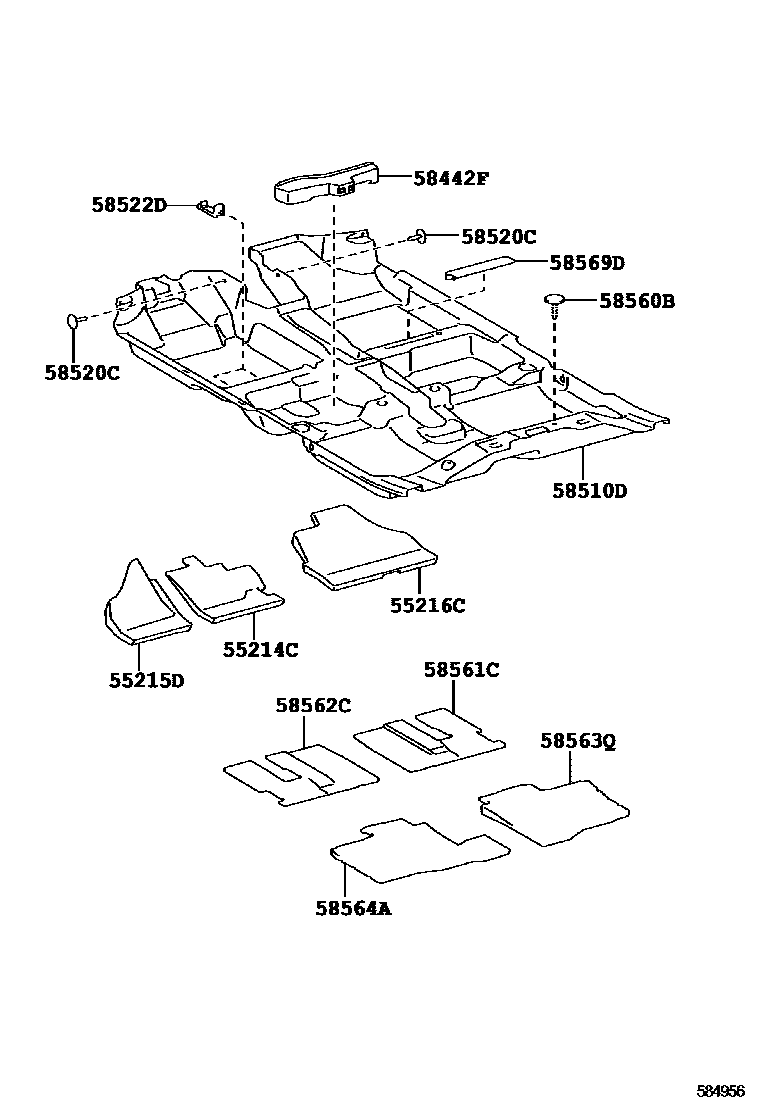 58442F
58522D
58520C
58569D
58560B
58520C
58510D
55216C
55214C
55215D
58561C
58562C
58563Q
58564A
584956