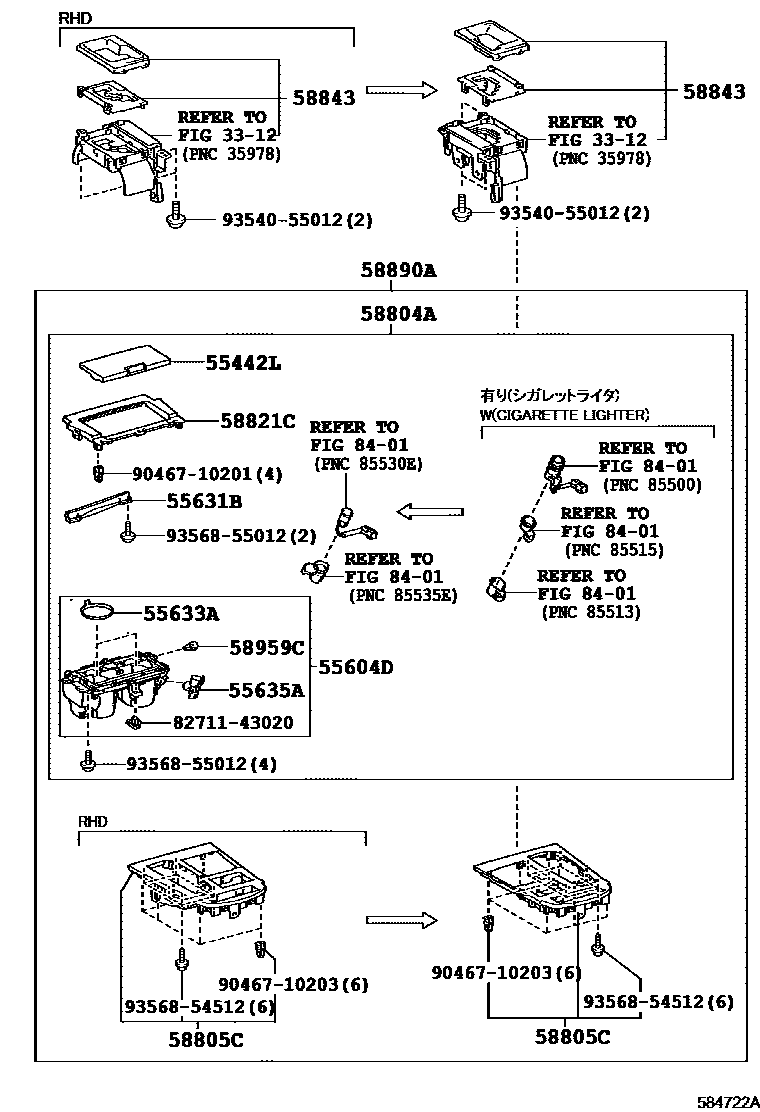 RHD

58843

REFER TO FIG 33-12 (PNC 35978)

93540-55012(2)

58843

REFER TO FIG 33-12 (PNC 35978)

93540-55012(2)

58890A

58804A

55442L

58821C

90467-10201(4)

55631B

93568-55012(2)

REFER TO FIG 84-01 (PNC 85530E)

REFER TO FIG 84-01 (PNC 85535E)

有り(シガレットライタ)
W(CIGARETTE LIGHTER)

REFER TO FIG 84-01 (PNC 85500)

REFER TO FIG 84-01 (PNC 85515)

REFER TO FIG 84-01 (PNC 85513)

55633A

58959C

55604D

55635A

82711-43020

93568-55012(4)

RHD

90467-10203(6)

93568-54512(6)

58805C

90467-10203(6)

93568-54512(6)

58805C

584722A