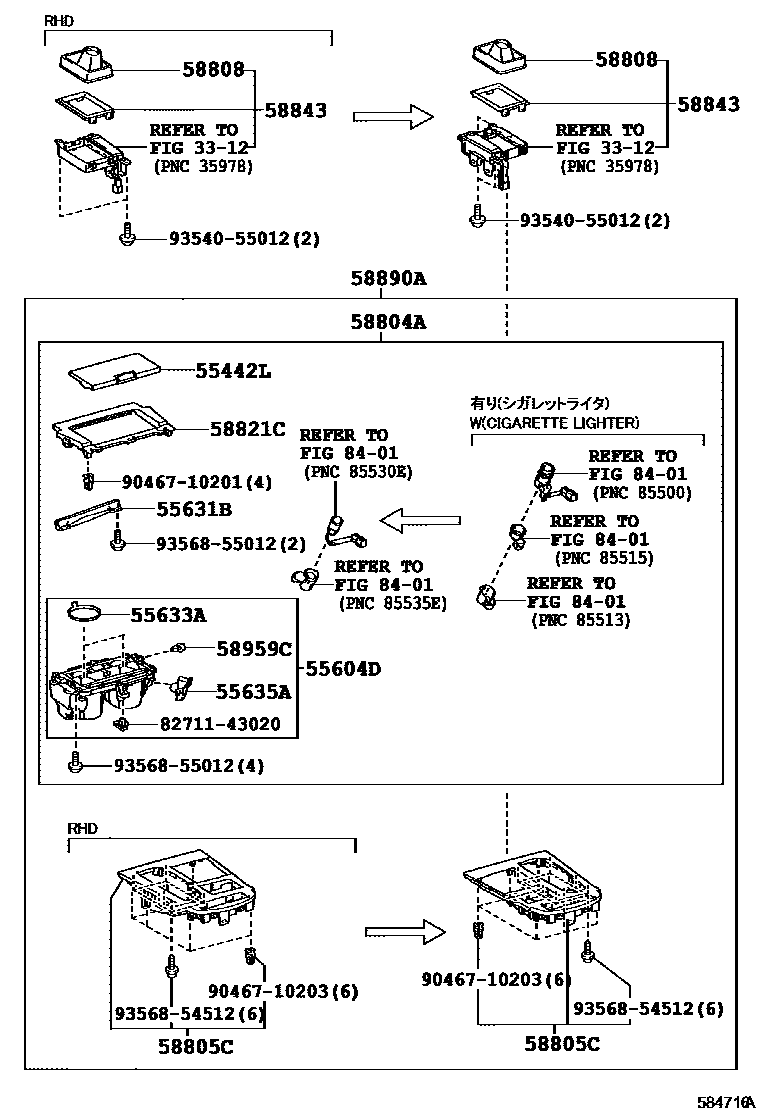 RHD

58808
58843
REFER TO
FIG 33-12
(PNC 35978)
93540-55012(2)

58808
58843
REFER TO
FIG 33-12
(PNC 35978)
93540-55012(2)

58890A
58804A

55442L
58821C
90467-10201(4)
55631B
93568-55012(2)
REFER TO
FIG 84-01
(PNC 85530E)
REFER TO
FIG 84-01
(PNC 85535E)

有り(シガレットライタ)
W(CIGARETTE LIGHTER)
REFER TO
FIG 84-01
(PNC 85500)
REFER TO
FIG 84-01
(PNC 85515)
REFER TO
FIG 84-01
(PNC 85513)

55633A
58959C
55604D
55635A
82711-43020
93568-55012(4)

RHD

90467-10203(6)
93568-54512(6)
58805C

90467-10203(6)
93568-54512(6)
58805C

584716A