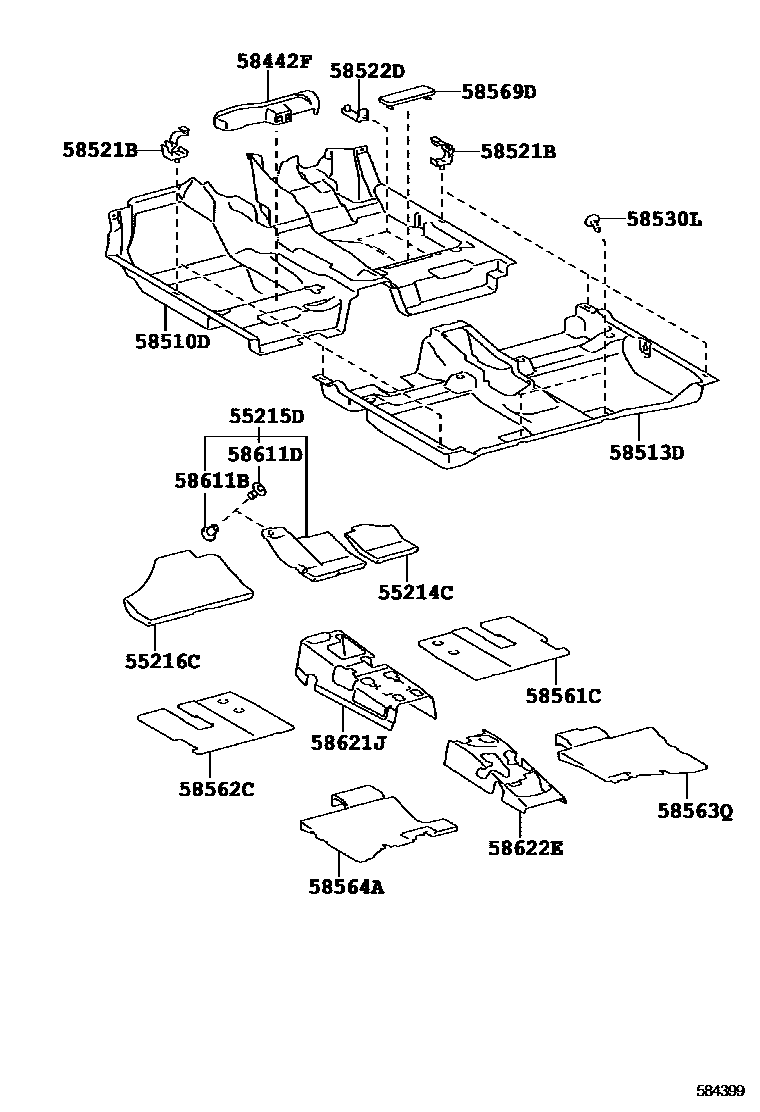 58442F
58522D
58569D
58521B
58521B
58530L
58510D
58513D
55215D
58611D
58611B
55214C
55216C
58561C
58621J
58562C
58563Q
58622E
58564A
584399