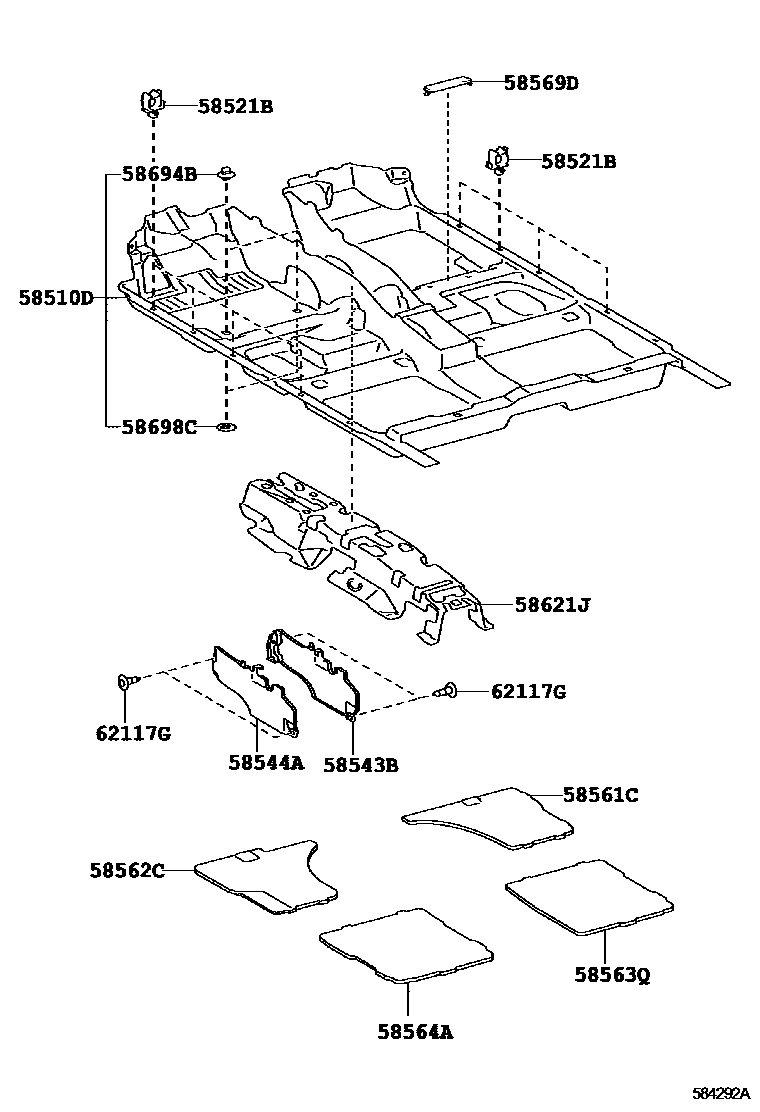 58521B
58569D
58694B
58521B
58510D
58698C
58621J
62117G
62117G
58544A
58543B
58561C
58562C
58563Q
58564A
584292A