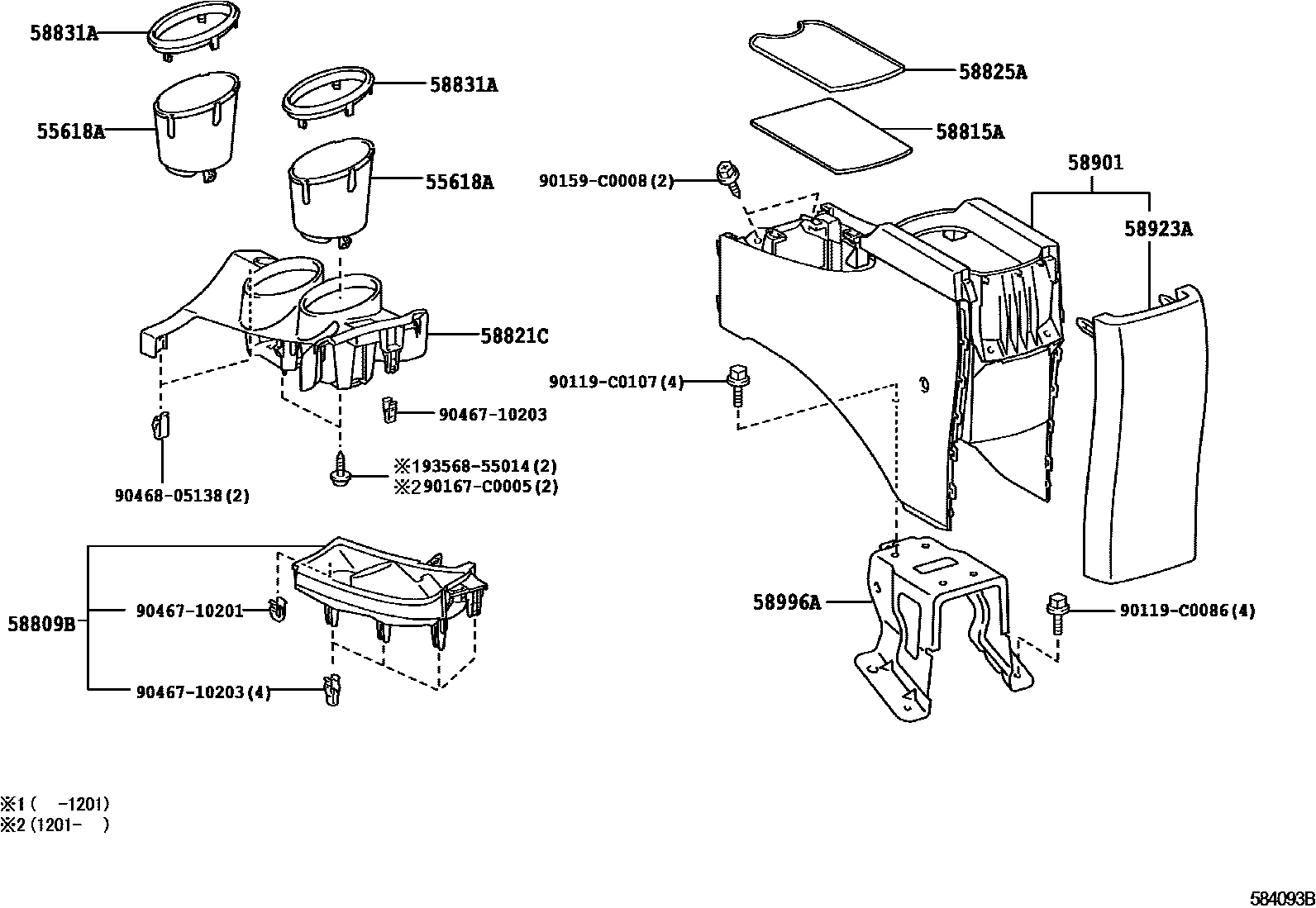 58831A
55618A
58831A
55618A
58821C
90467-10203
90468-05138(2)
※193568-55014(2)
※290167-C0005(2)
58809B
90467-10201
90467-10203(4)
58825A
58815A
90159-C0008(2)
58901
58923A
90119-C0107(4)
58996A
90119-C0086(4)
※1( -1201)
※2(1201- )
584093B