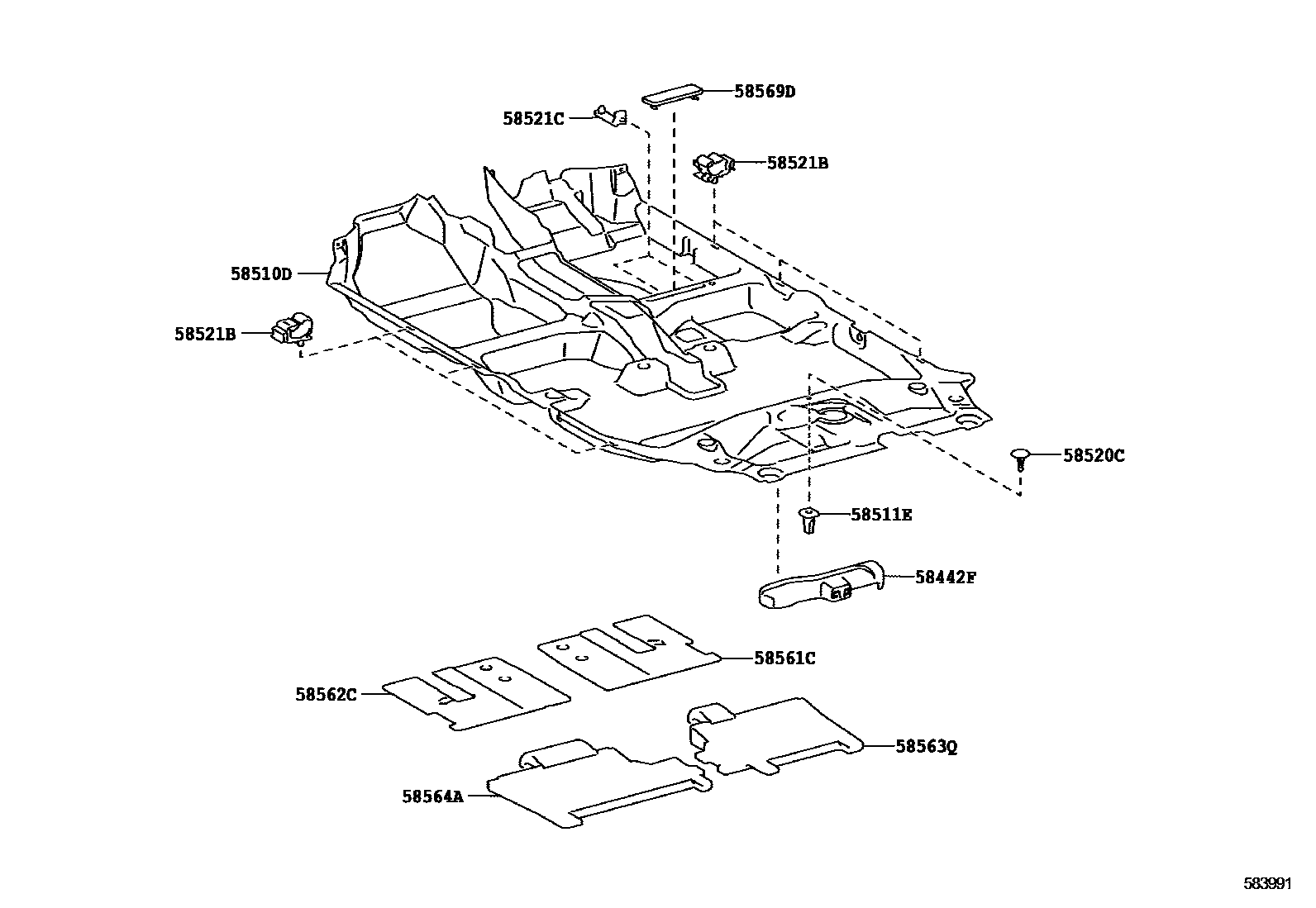 58569D
58521C
58521B
58510D
58521B
58520C
58511E
58442F
58561C
58562C
58563Q
58564A
583991