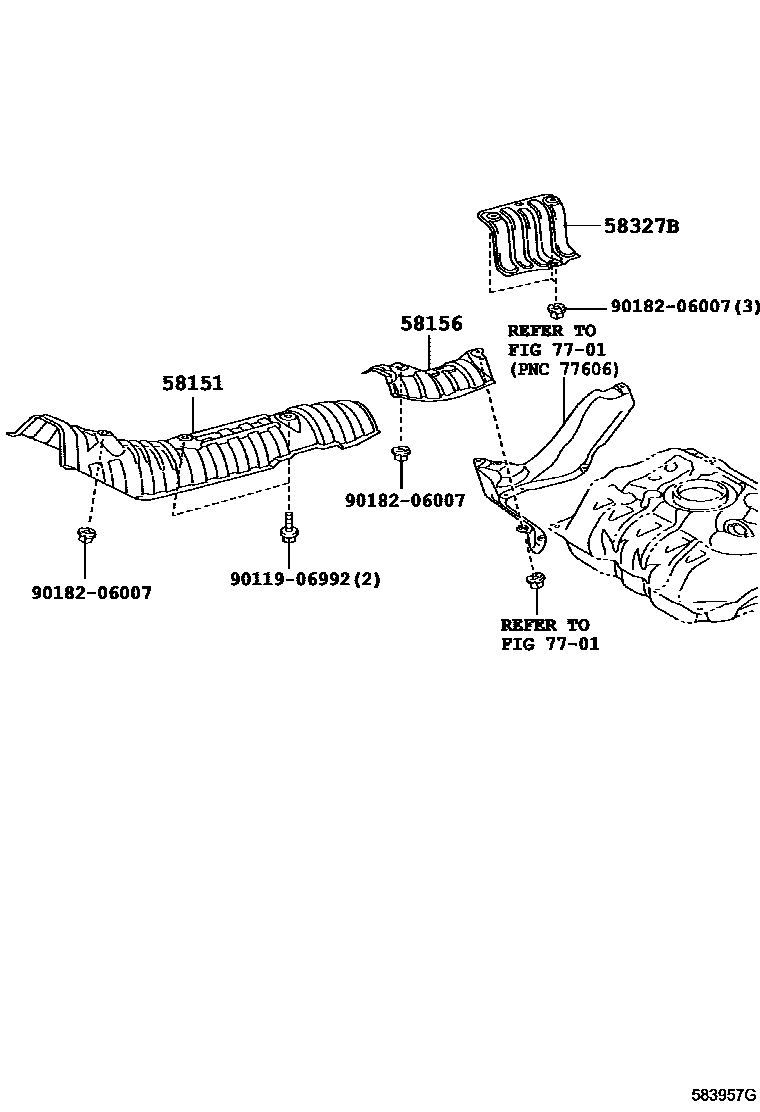 58327B

90182-06007(3)

58156

REFER TO
FIG 77-01
(PNC 77606)

58151

90182-06007

90182-06007

90119-06992(2)

REFER TO
FIG 77-01

583957G