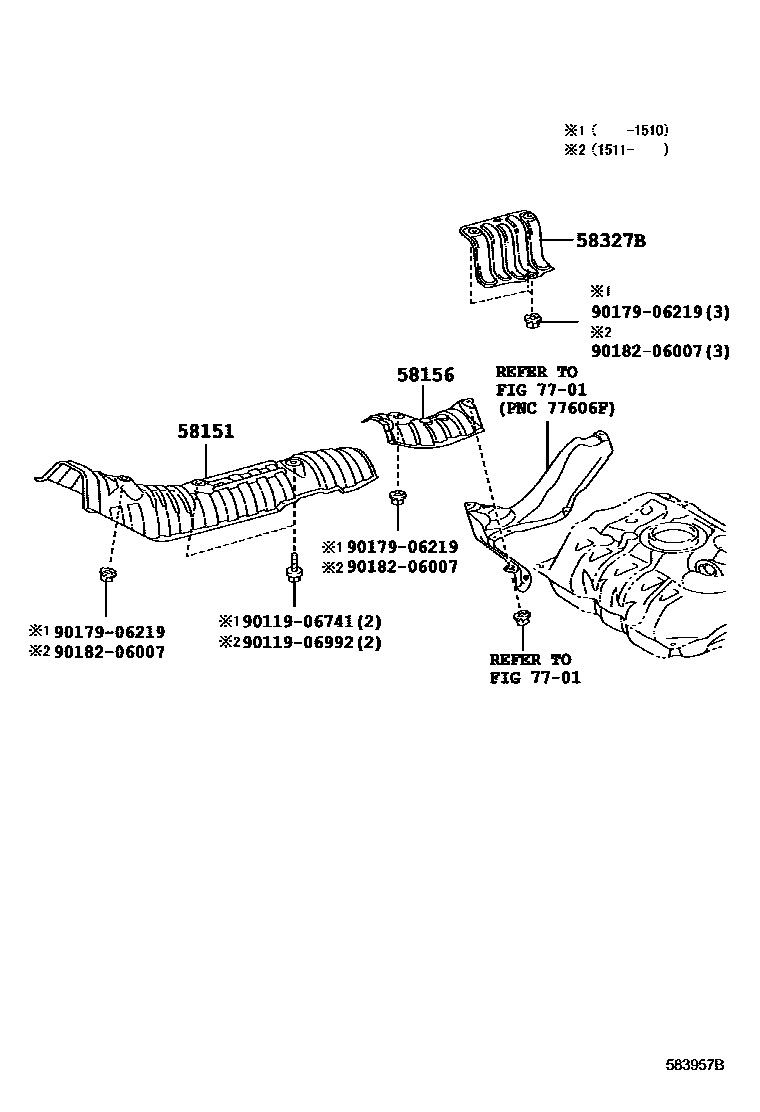 ※1 ( -1510)
※2 (1511- )

58327B

※1
90179-06219(3)
※2
90182-06007(3)

58156

REFER TO
FIG 77-01
(PNC 77606F)

58151

※1 90179-06219
※2 90182-06007

※1 90179-06219
※2 90182-06007

※1 90119-06741(2)
※2 90119-06992(2)

REFER TO
FIG 77-01

583957B