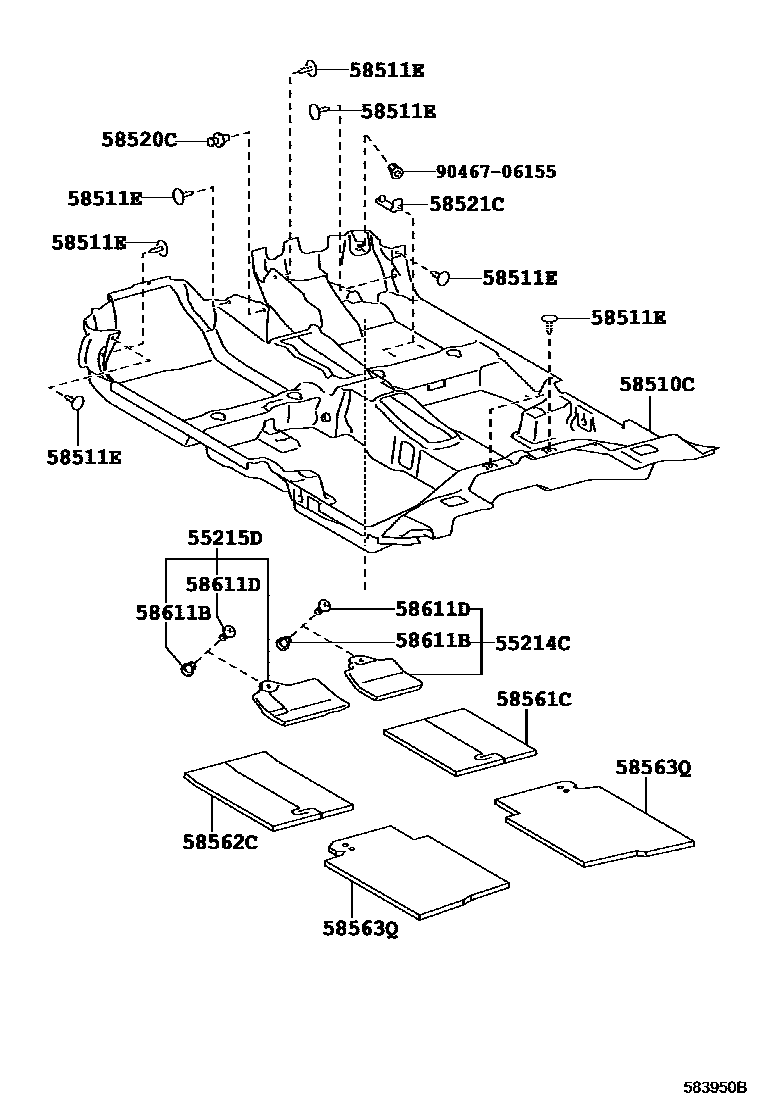 58511E
58511E
58520C
90467-06155
58511E
58521C
58511E
58511E
58511E
58510C
58511E
55215D
58611D
58611B
58611D
58611B
55214C
58561C
58563Q
58562C
58563Q
583950B