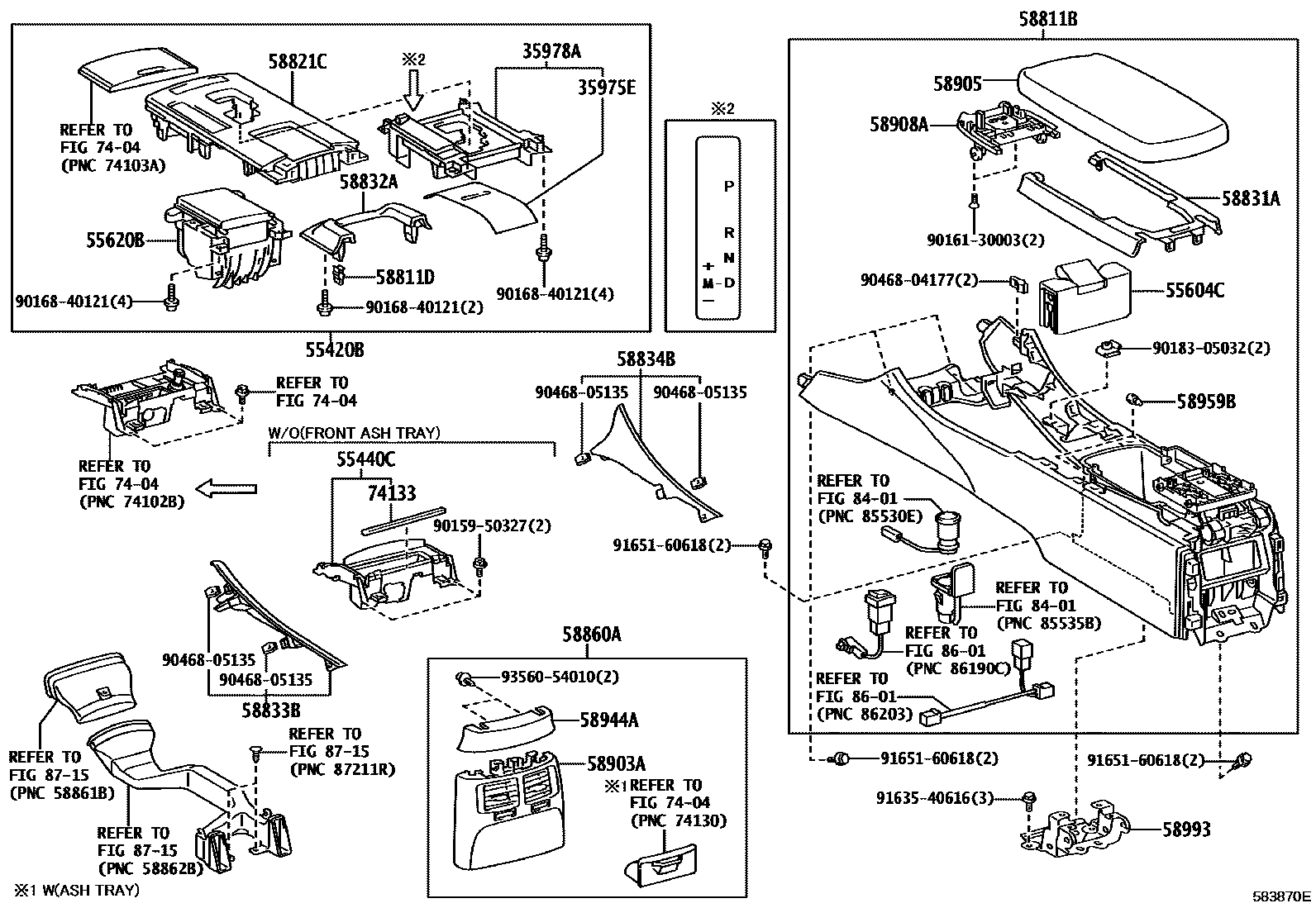 58821C
※2
35978A
35975E
REFER TO
FIG 74-04
(PNC 74103A)
58832A
55620B
58811D
90168-40121(4)
90168-40121(2)
90168-40121(4)
55420B

※2
P
R
N
D
+
M
−

58811B
58905
58908A
58831A
90161-30003(2)
90468-04177(2)
55604C
90183-05032(2)
58959B

REFER TO
FIG 74-04
REFER TO
FIG 74-04
(PNC 74102B)
W/O(FRONT ASH TRAY)
55440C
74133
90159-50327(2)
58834B
90468-05135
90468-05135
91651-60618(2)

REFER TO
FIG 84-01
(PNC 85530E)
REFER TO
FIG 84-01
(PNC 85535B)
REFER TO
FIG 86-01
(PNC 86190C)
REFER TO
FIG 86-01
(PNC 86203)

90468-05135
90468-05135
58833B
REFER TO
FIG 87-15
(PNC 58861B)
REFER TO
FIG 87-15
(PNC 87211R)
REFER TO
FIG 87-15
(PNC 58862B)
※1 W(ASH TRAY)

58860A
93560-54010(2)
58944A
58903A
※1 REFER TO
FIG 74-04
(PNC 74130)

91651-60618(2)
91651-60618(2)
91635-40616(3)
58993
583870E