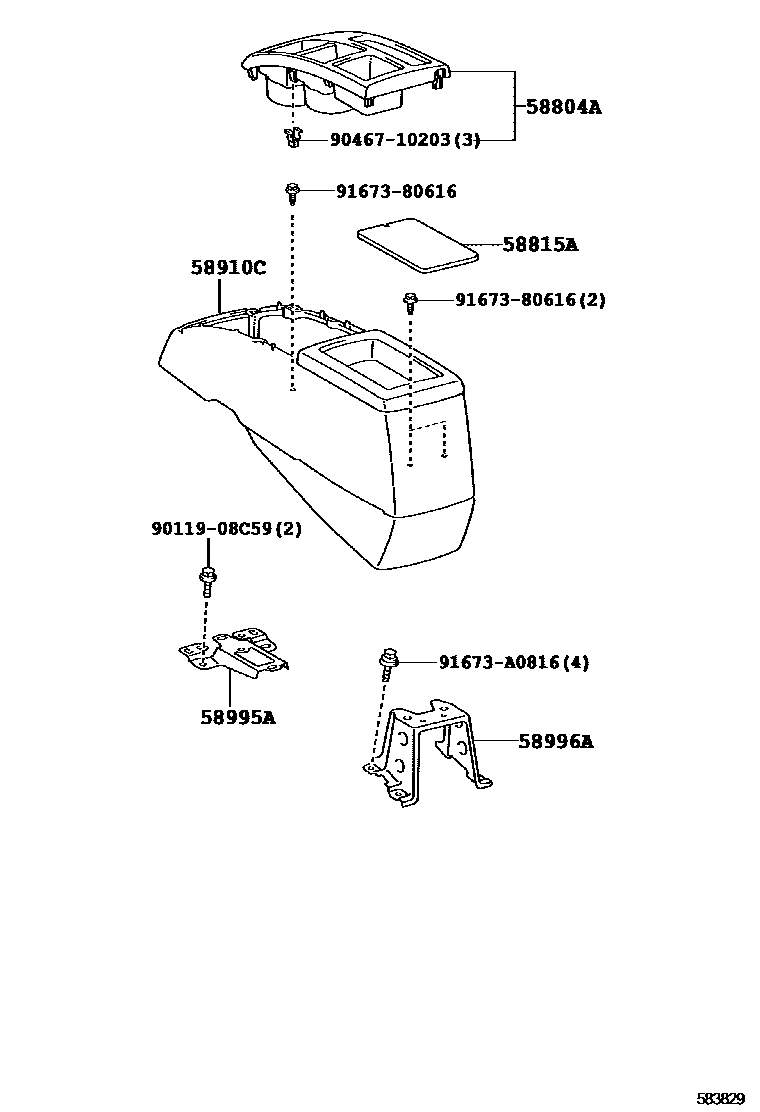 58804A

90467-10203(3)

91673-80616

58815A

58910C

91673-80616(2)

90119-08C59(2)

91673-A0816(4)

58995A

58996A

583829