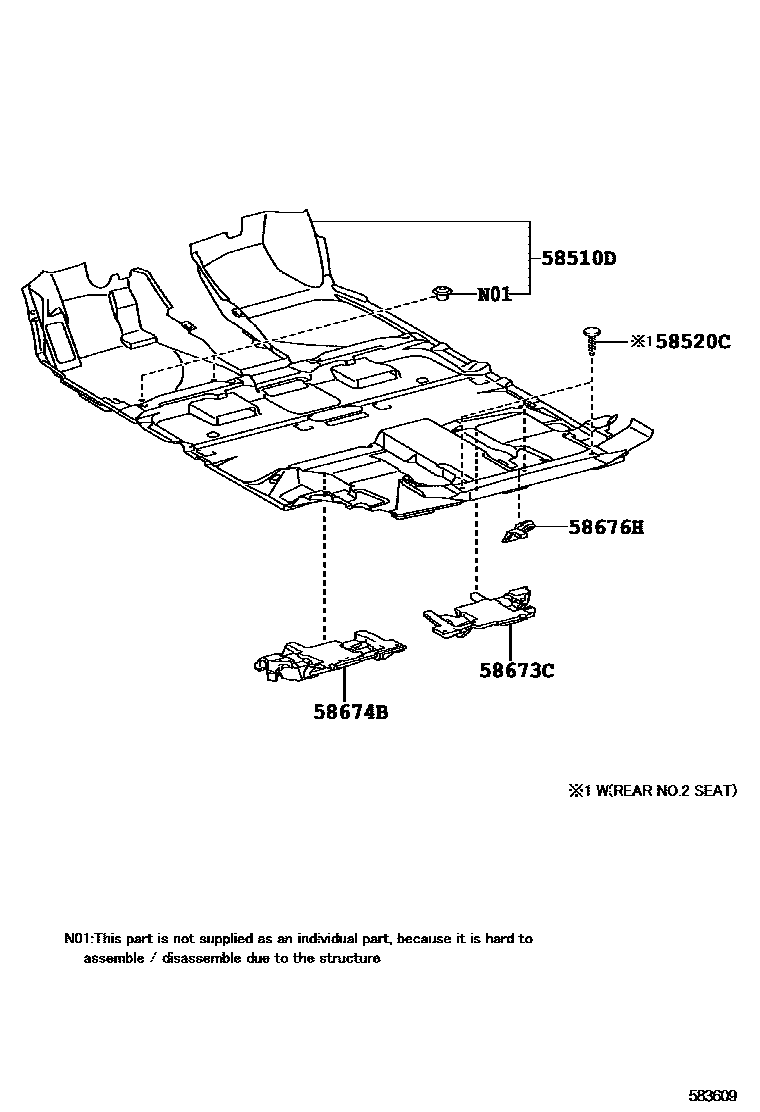 58510D

N01

※1 58520C

58676H

58673C

58674B

※1 W(REAR NO.2 SEAT)

N01:This part is not supplied as an individual part, because it is hard to assemble / disassemble due to the structure

583609