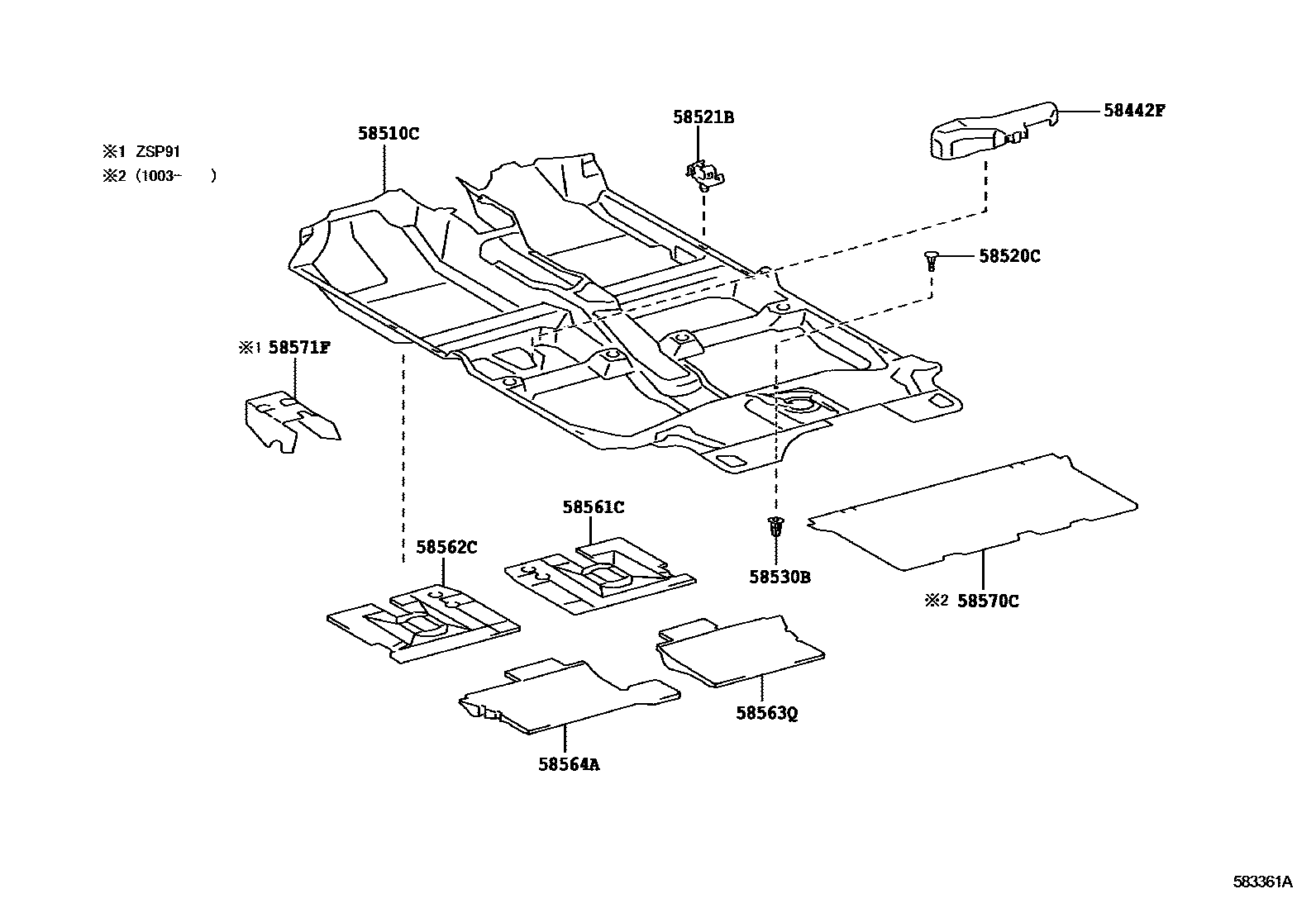 ※1 ZSP91
※2 (1003-　)

58510C

58521B

58442F

58520C

※1 58571F

58561C

58562C

58530B

※2 58570C

58563Q

58564A

583361A