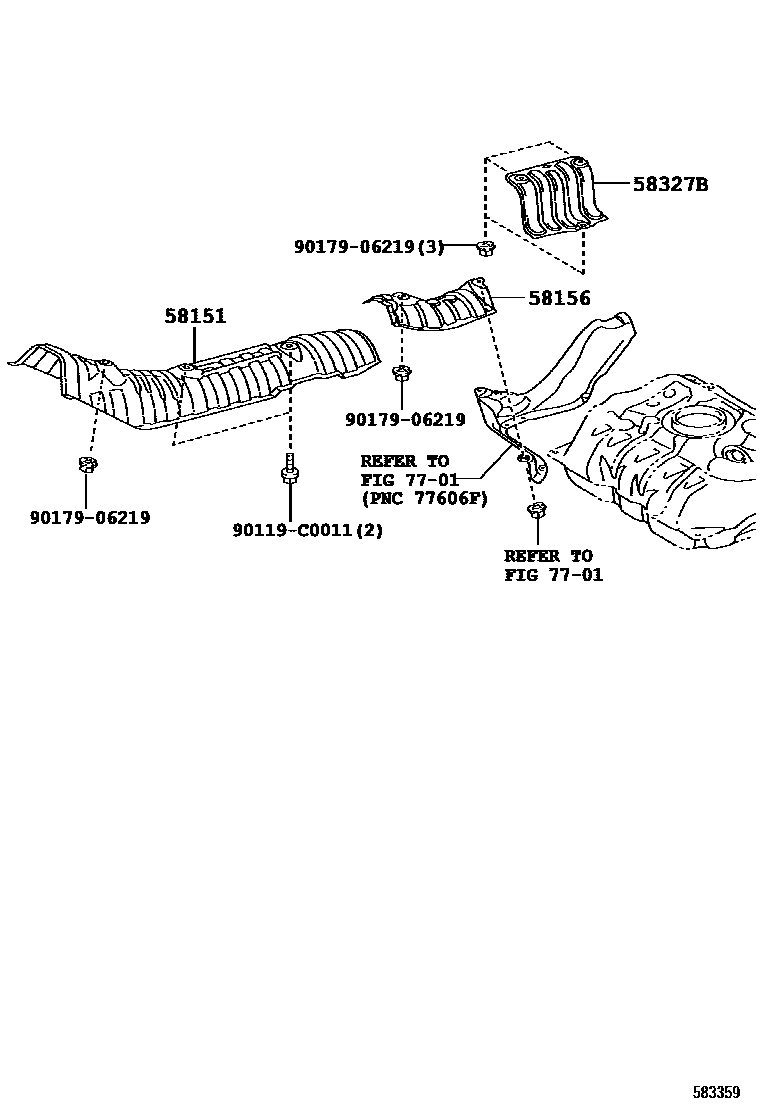 58327B

90179-06219(3)

58156

58151

90179-06219

REFER TO
FIG 77-01
(PNC 77606F)

90179-06219

90119-C0011(2)

REFER TO
FIG 77-01

583359