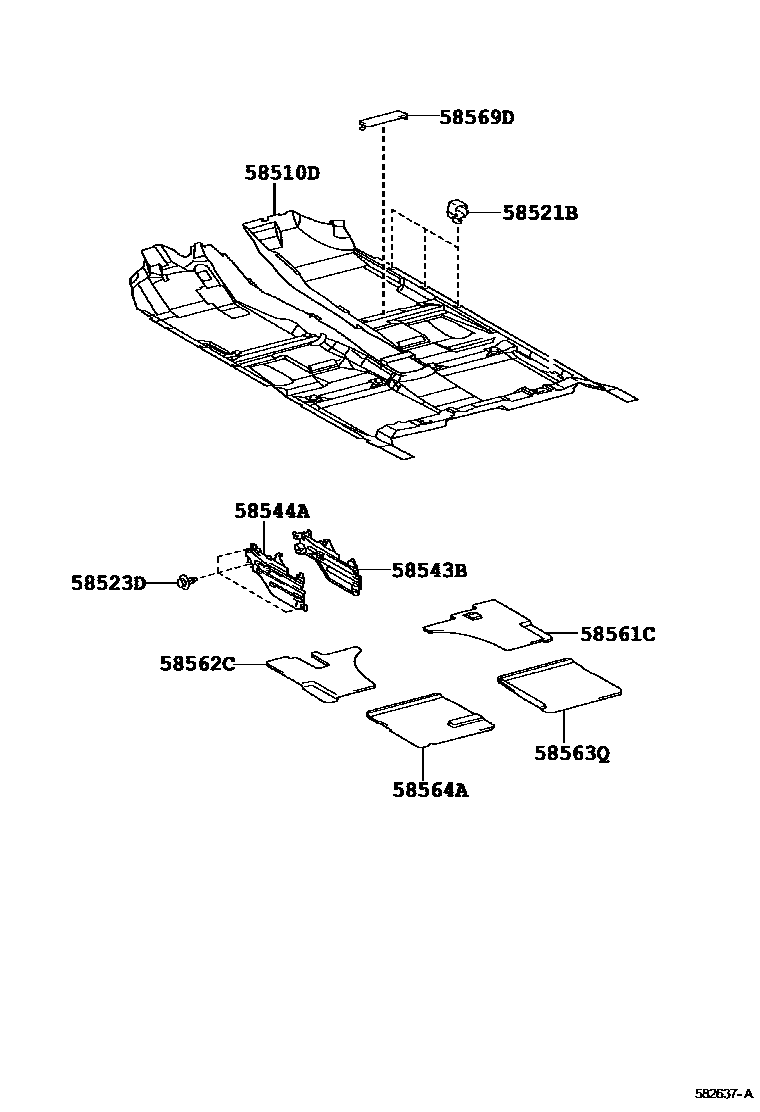 58569D

58510D

58521B

58544A

58523D

58543B

58561C

58562C

58563Q

58564A

582637-A