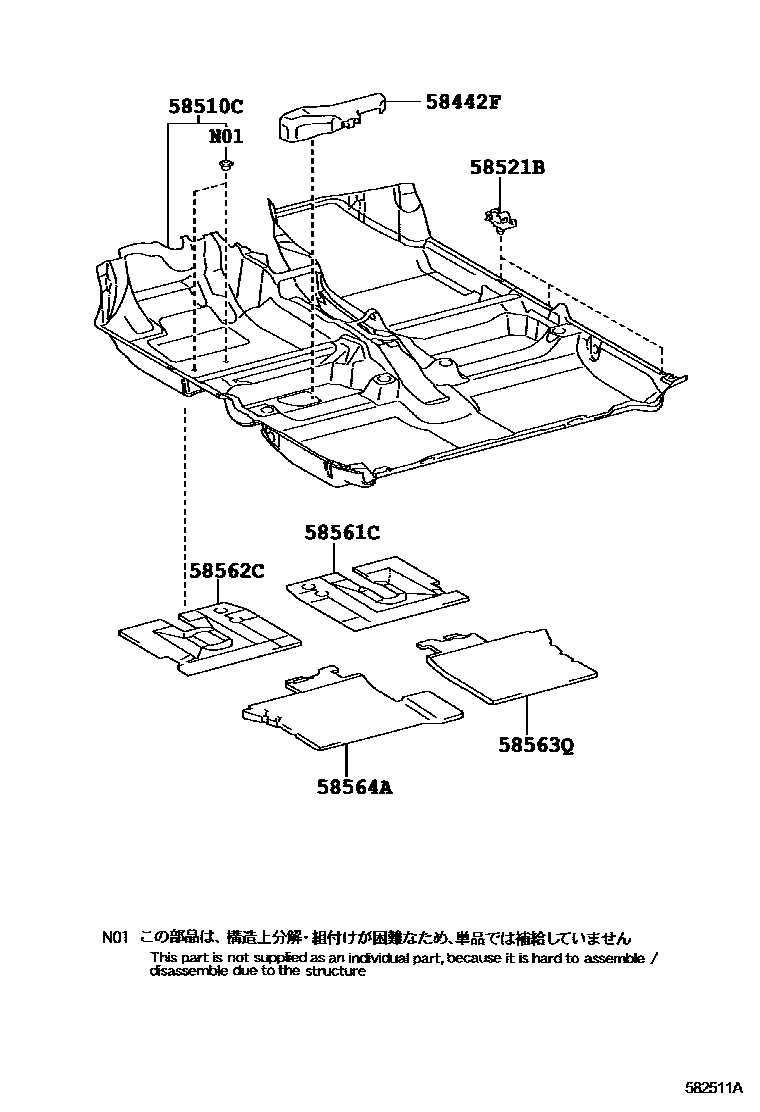 58510C
N01
58442F
58521B
58561C
58562C
58563Q
58564A

N01 この部品は、構造上分解・組付けが困難なため、単品では補給していません
This part is not supplied as an individual part, because it is hard to assemble / disassemble due to the structure

582511A