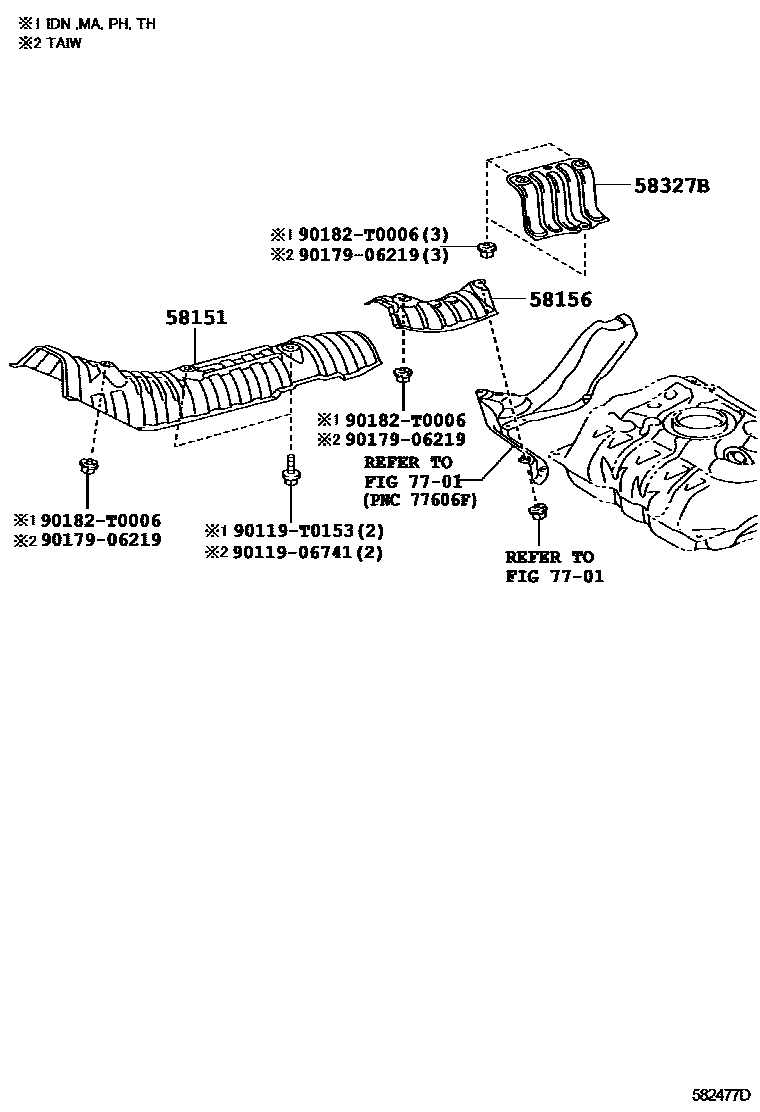 ※1 IDN ,MA, PH, TH
※2 TAIW

58327B

※1 90182-T0006(3)
※2 90179-06219(3)

58156

58151

※1 90182-T0006
※2 90179-06219

REFER TO
FIG 77-01
(PNC 77606F)

※1 90182-T0006
※2 90179-06219

※1 90119-T0153(2)
※2 90119-06741(2)

REFER TO
FIG 77-01

582477D