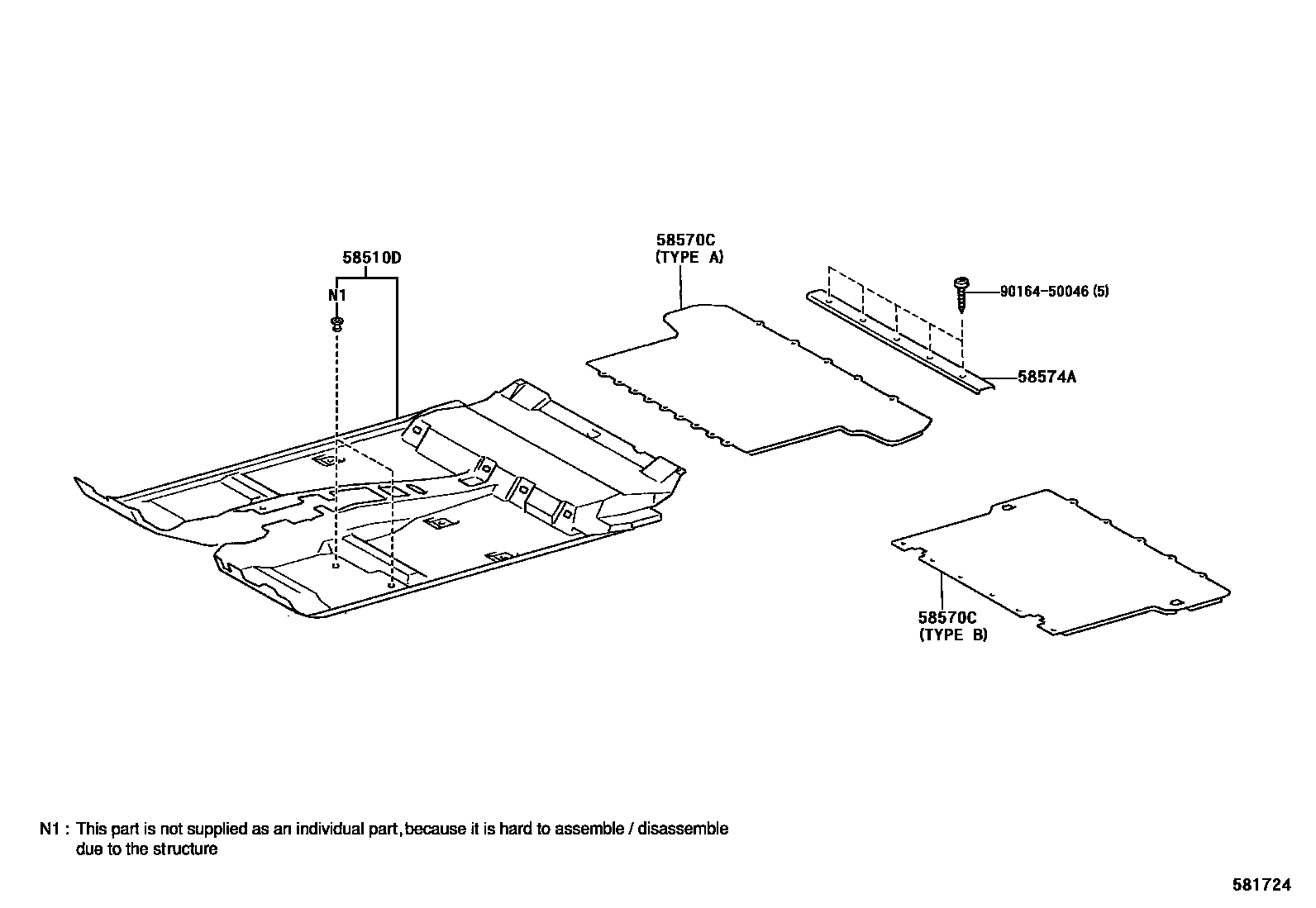 58510D

N1

58570C
(TYPE A)

90164-50046 (5)

58574A

58570C
(TYPE B)

N1 : This part is not supplied as an individual part, because it is hard to assemble / disassemble due to the structure

581724