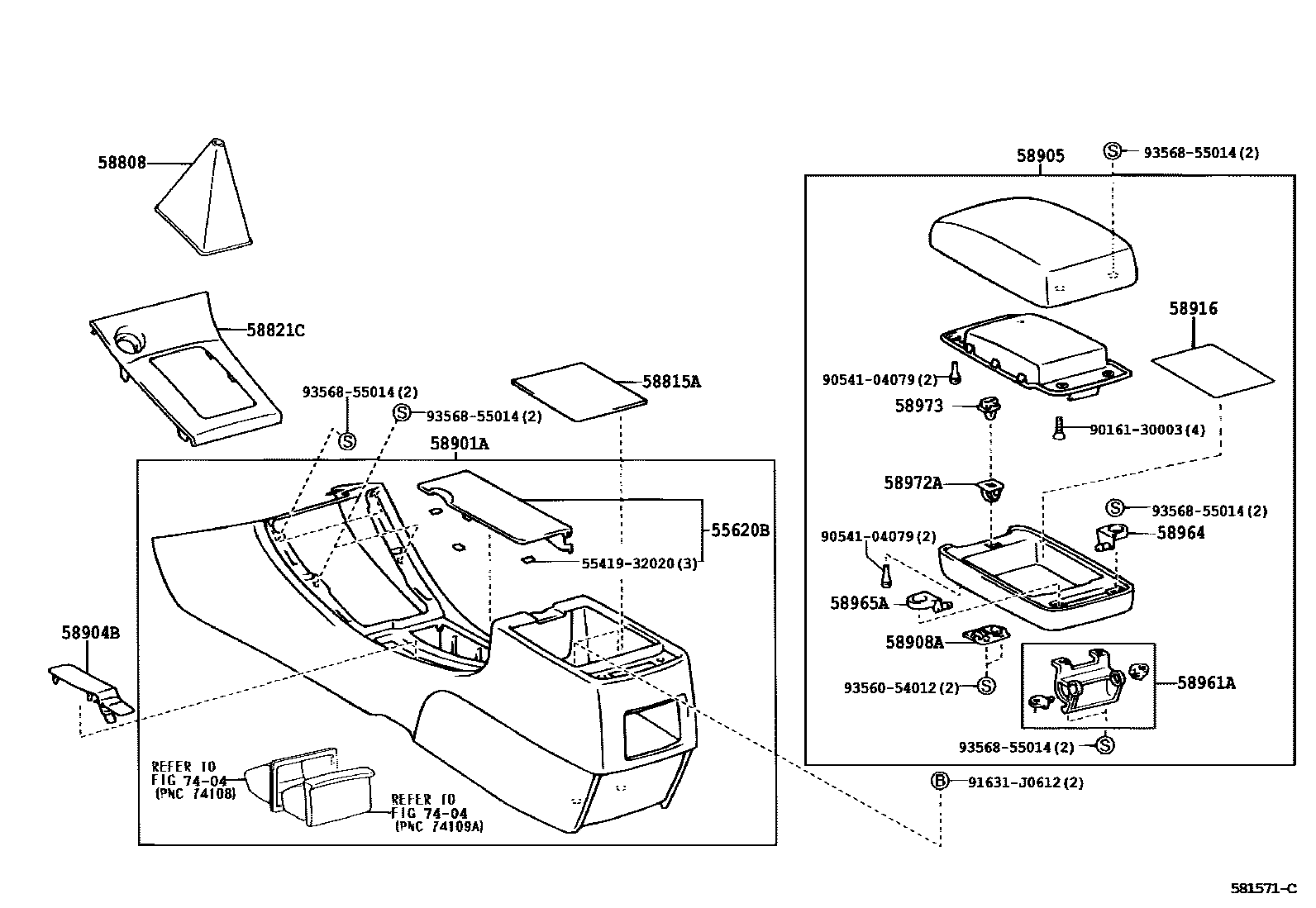 58808

58821C

93568-55014(2)
S

S 93568-55014(2)

58815A

58901A

55620B

55419-32020(3)

58904B

REFER TO
FIG 74-04
(PNC 74108)

REFER TO
FIG 74-04
(PNC 74109A)

58905

S 93568-55014(2)

58916

90541-04079(2)

58973

90161-30003(4)

58972A

S 93568-55014(2)

58964

90541-04079(2)

58965A

58908A

93560-54012(2) S

58961A

93568-55014(2) S

B 91631-J0612(2)

581571-C