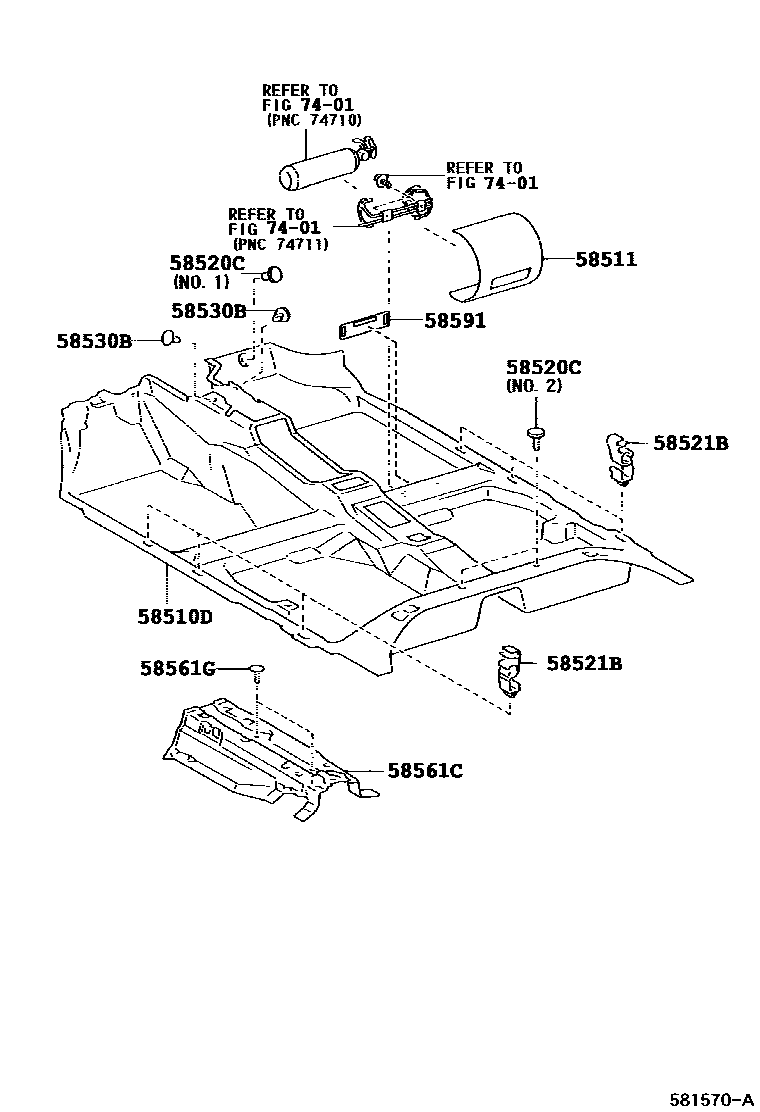 REFER TO
FIG 74-01
(PNC 74710)

REFER TO
FIG 74-01

REFER TO
FIG 74-01
(PNC 74711)

58520C
(NO. 1)

58511

58530B

58591

58530B

58520C
(NO. 2)

58521B

58510D

58561G

58521B

58561C

581570-A