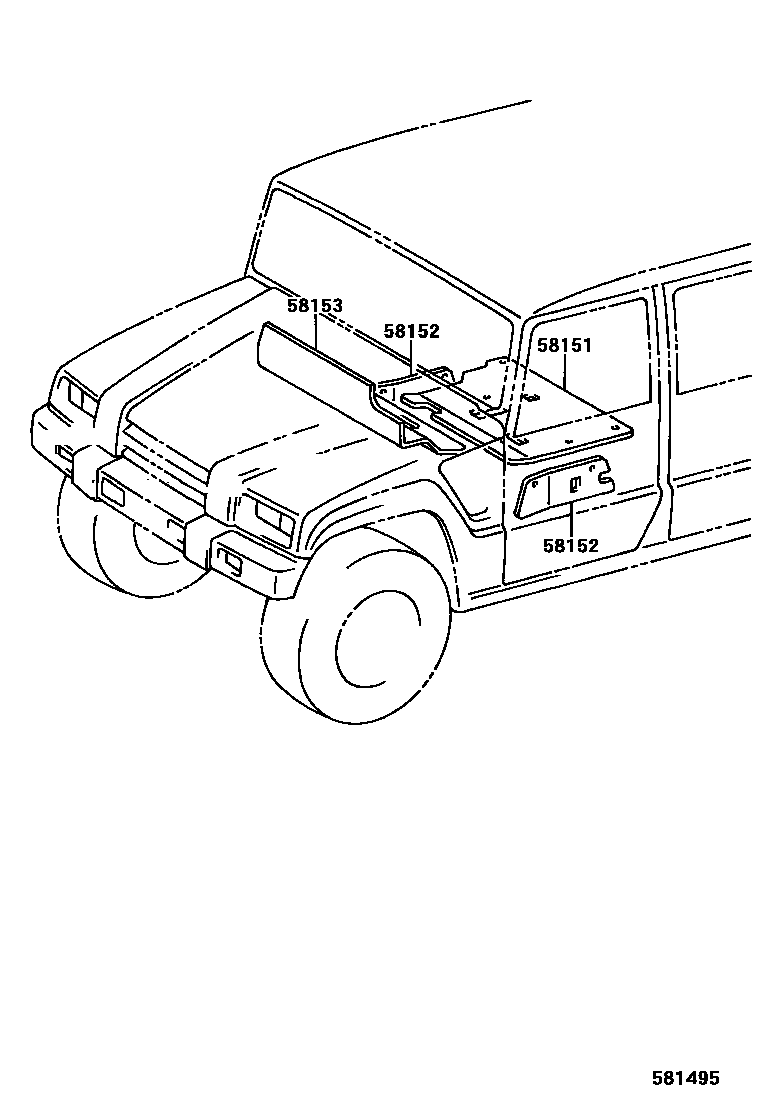 58153
58152
58151
58152
581495